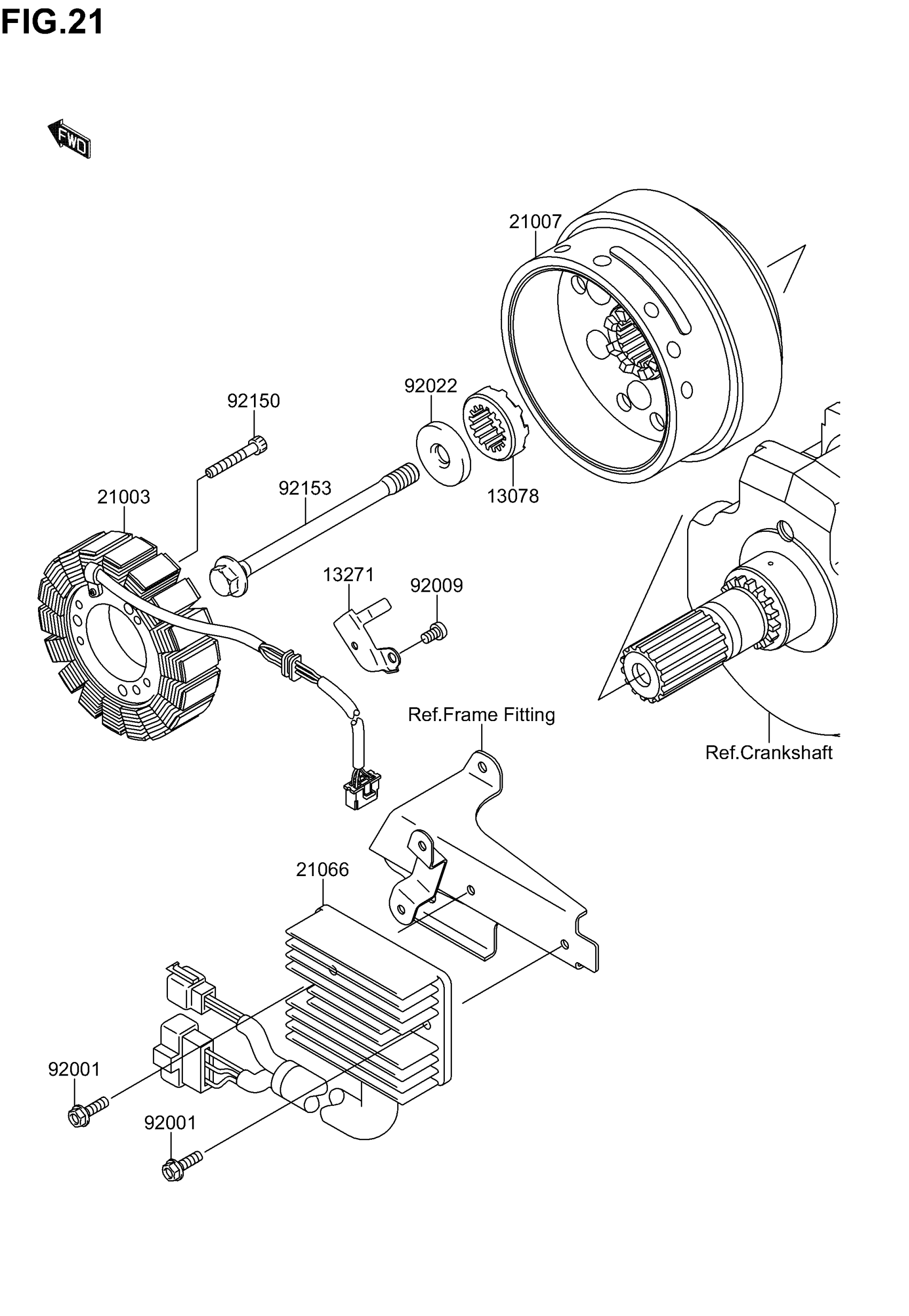 FIG.21

FWD

21007

92150

92022

21003

92153

13078

13271

92009

Ref.Frame Fitting

Ref.Crankshaft

21066

92001

92001