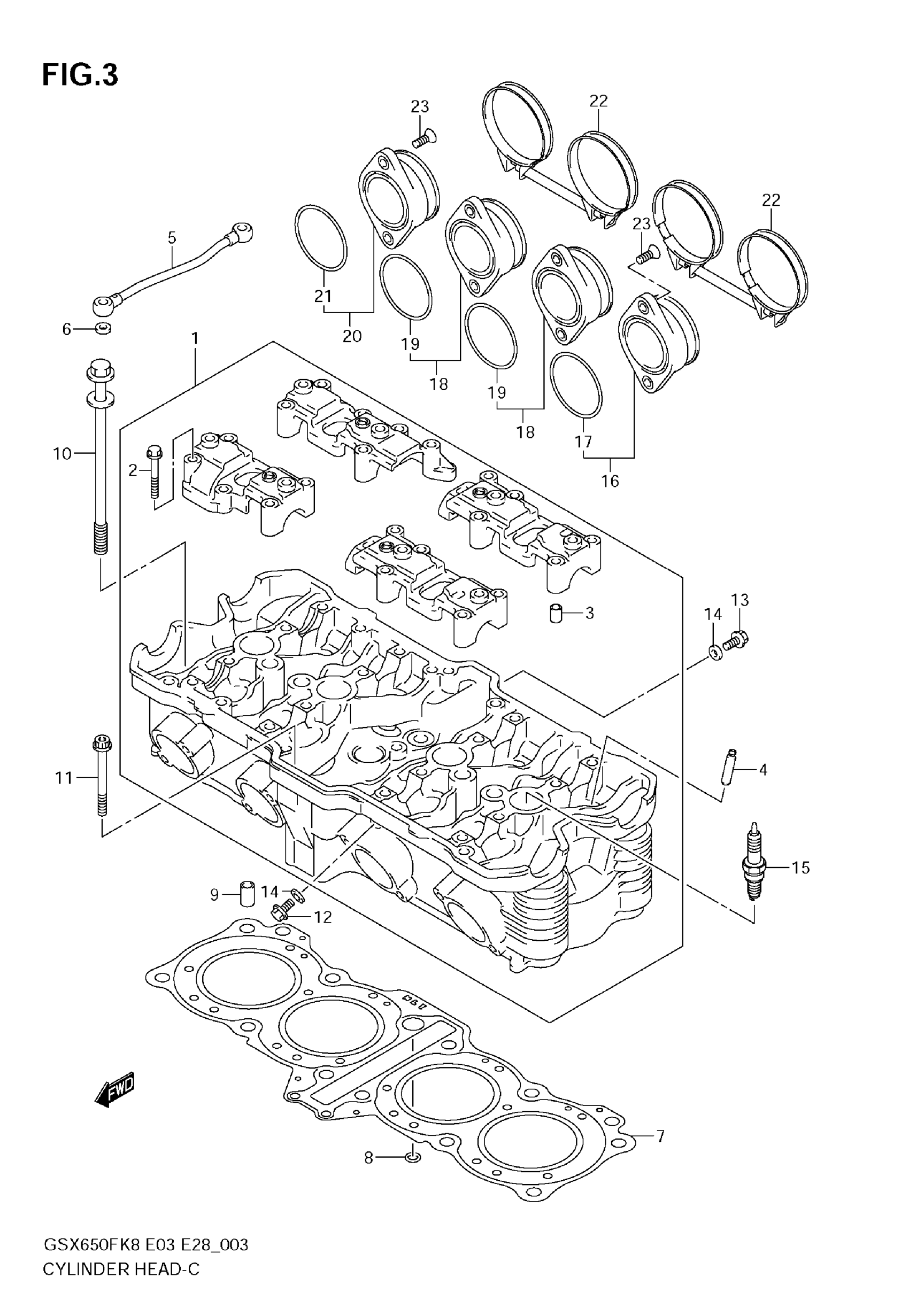 FIG.3

23
22
22
23
5
21
20
19
18
19
18
17
16
6
1
10
2
3
14
13
4
11
15
9
14
12
FWD
7
8

GSX650FK8 E03 E28_003
CYLINDER HEAD-C