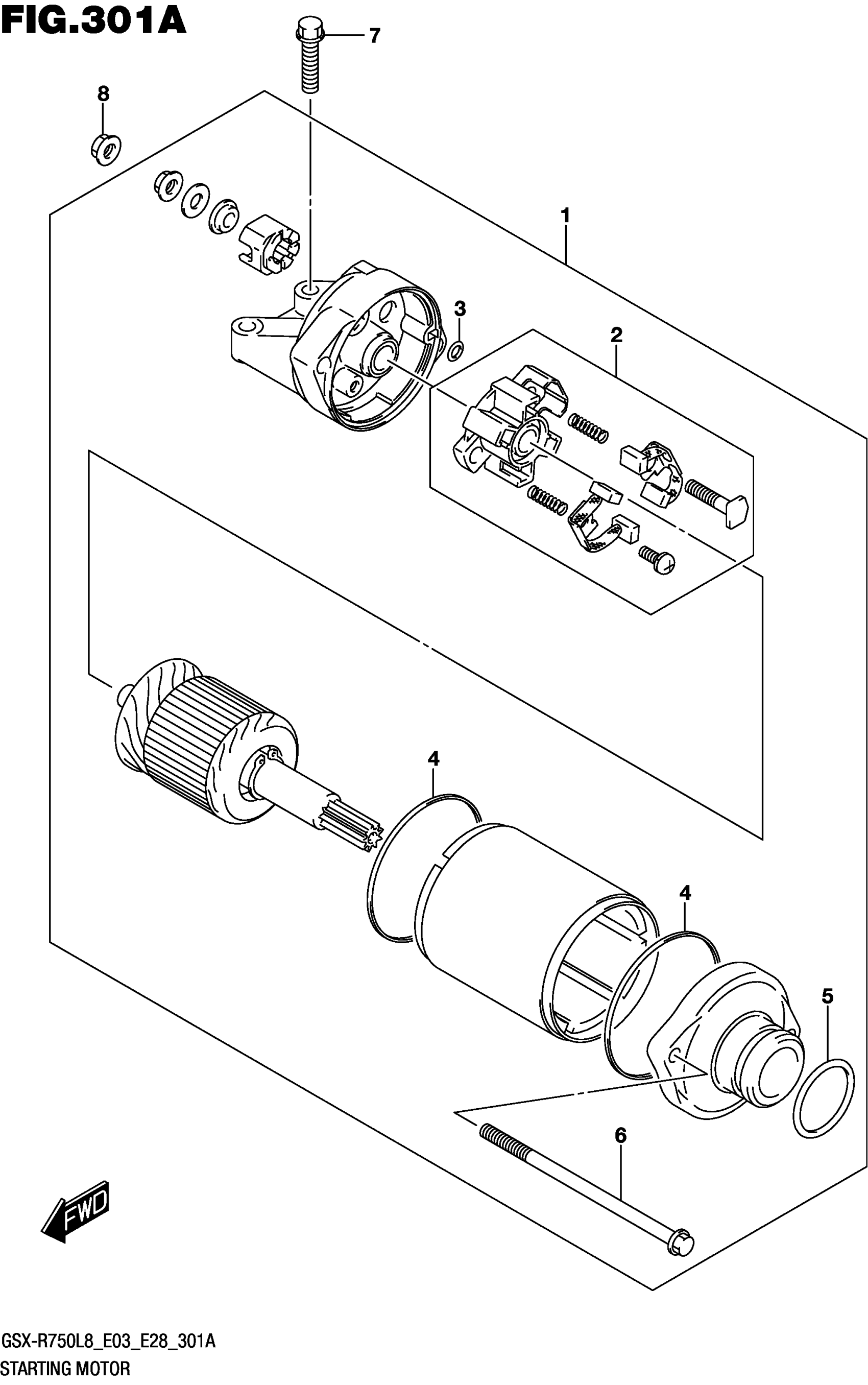 FIG.301A

7

8

1

3

2

4

4

5

6

FWD

GSX-R750L8_E03_E28_301A

STARTING MOTOR