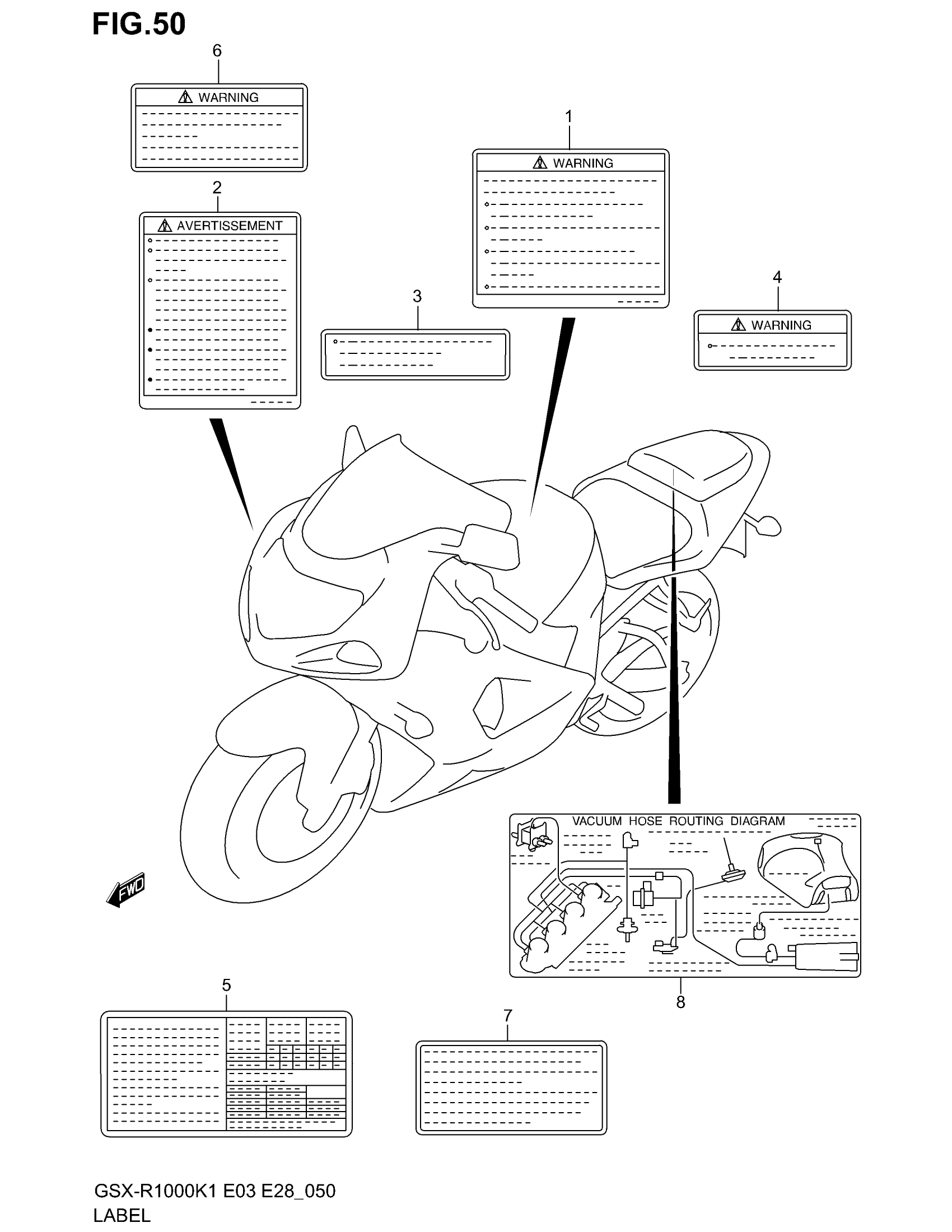 FIG.50

6

WARNING

2

AVERTISSEMENT

1

WARNING

3

4

WARNING

FWD

VACUUM HOSE ROUTING DIAGRAM

8

5

7

GSX-R1000K1 E03 E28_050
LABEL