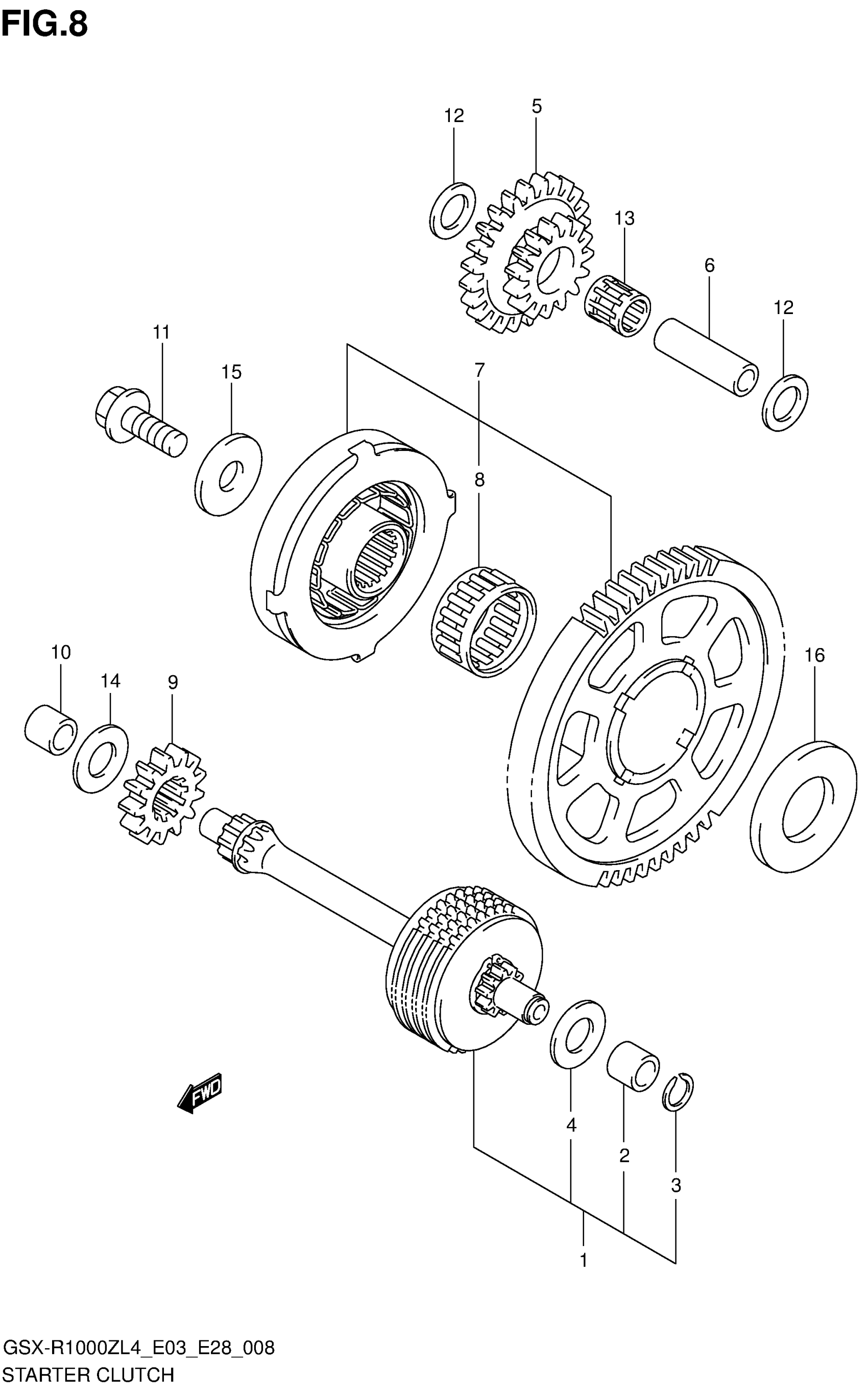 FIG.8

12
5
13
6
12
11
15
7
8
10
14
9
16
FWD
4
2
3
1

GSX-R1000ZL4_E03_E28_008
STARTER CLUTCH