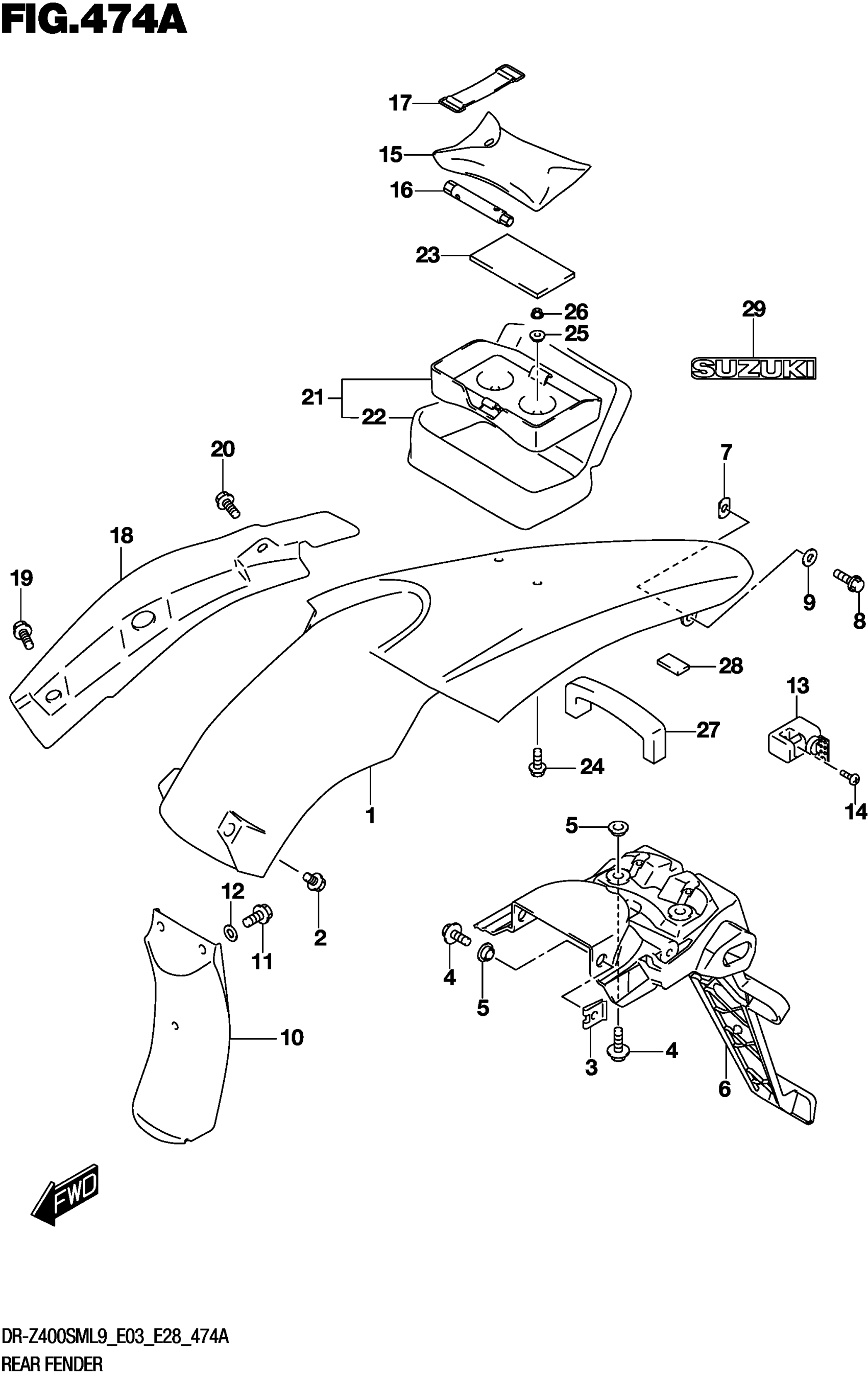 FIG.474A

17
15
16
23
26
25
29
SUZUKI
21
22
20
7
18
19
9
8
28
13
27
24
14
1
5
12
2
11
4
5
10
3
4
6

FWD

DR-Z400SML9_E03_E28_474A
REAR FENDER