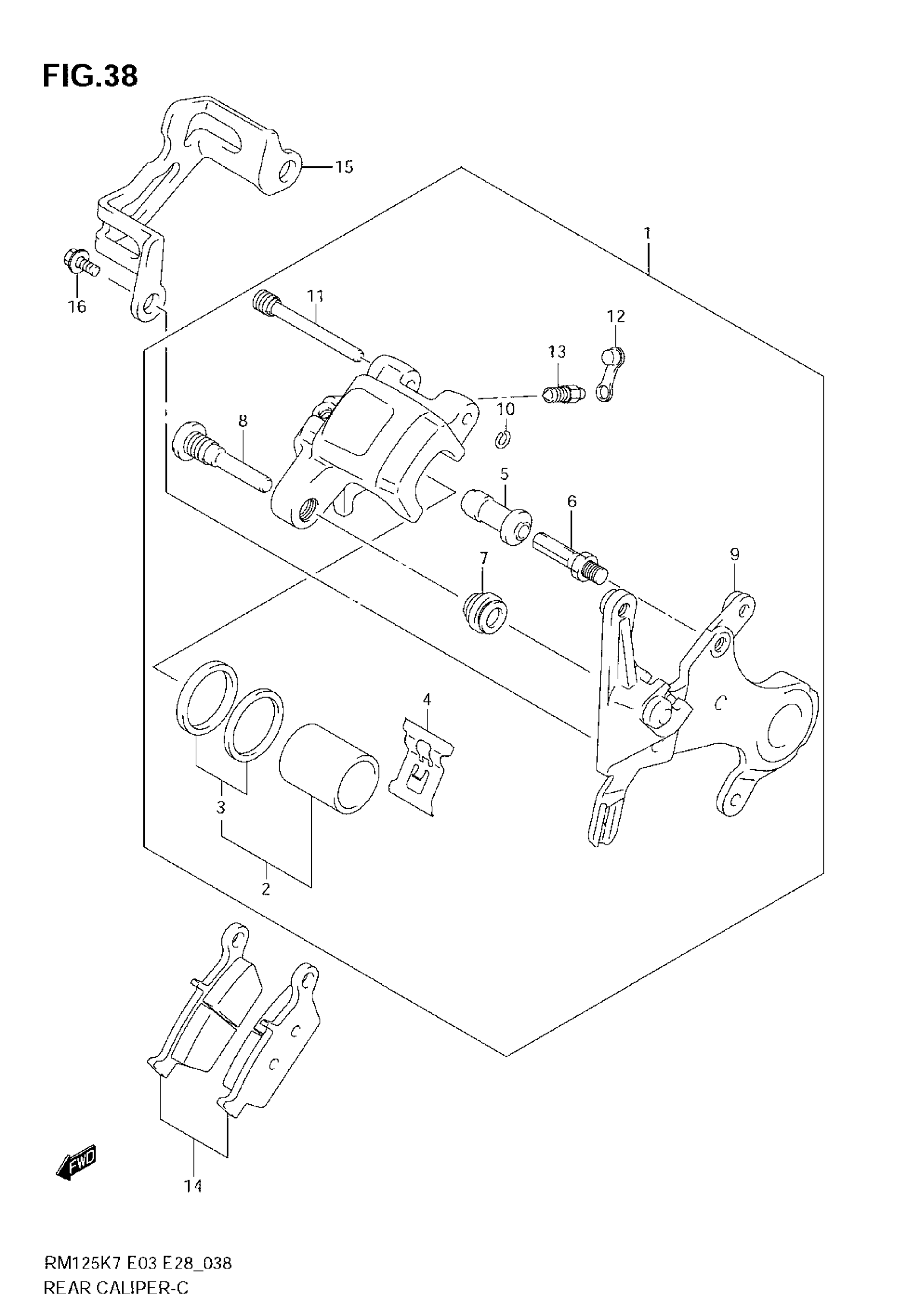 FIG.38

15

1

16

11

12

13

10

8

5

6

7

9

4

3

2

14

FWD

RM125K7 E03 E28_038
REAR CALIPER-C