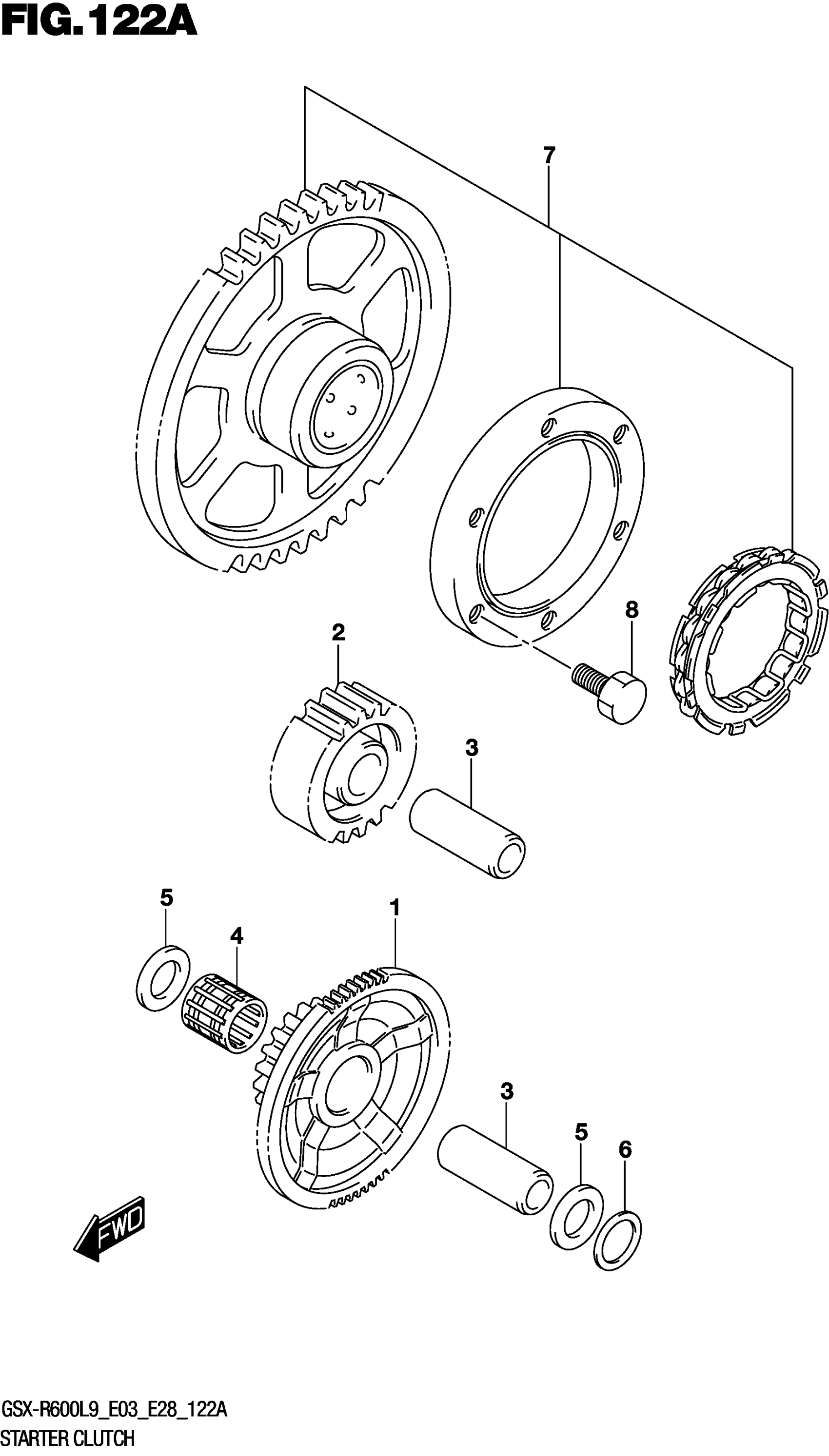 FIG.122A

7

8

2

3

5

4

1

3

5

6

FWD

GSX-R600L9_E03_E28_122A
STARTER CLUTCH