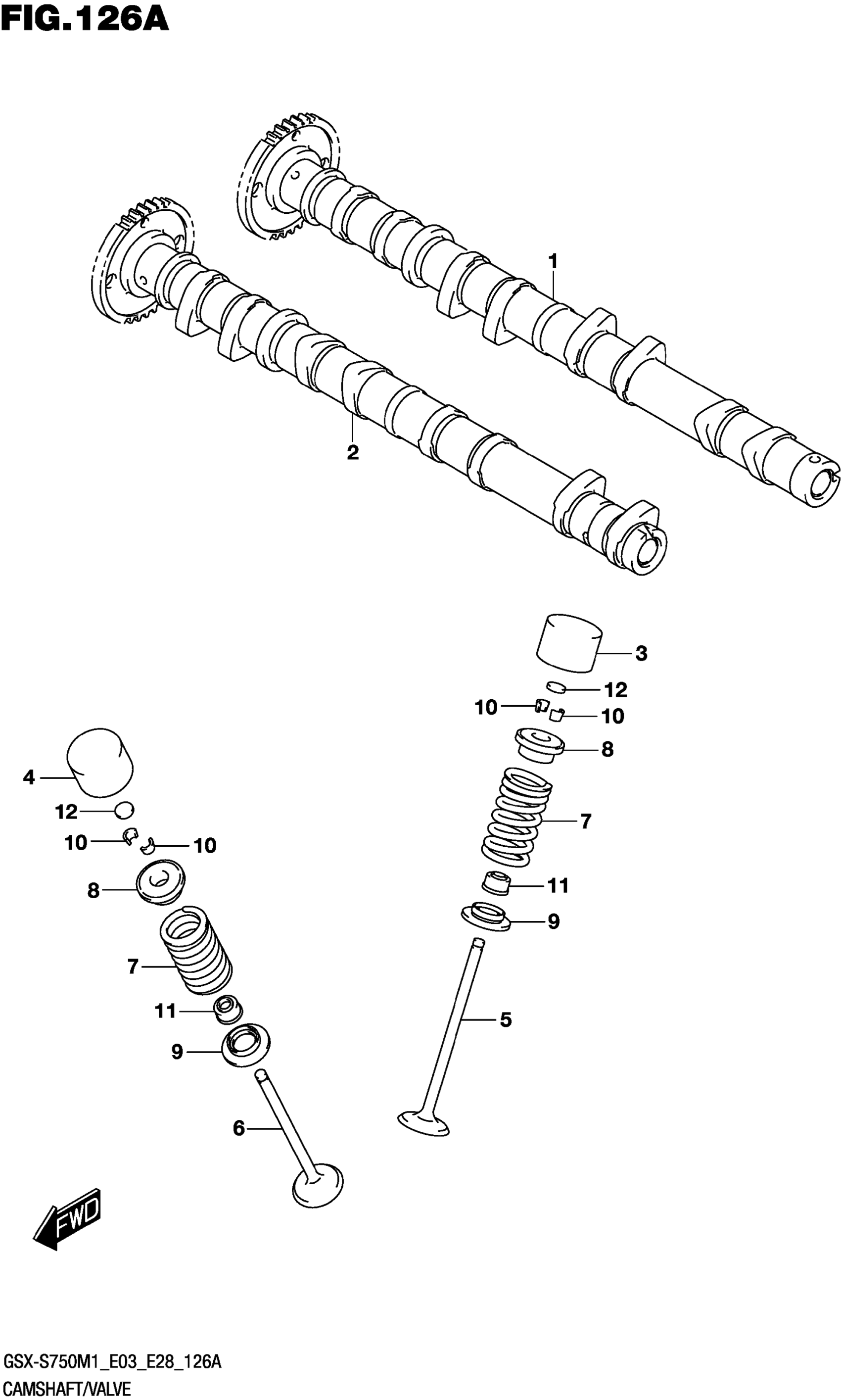 FIG.126A

1

2

3

12

10

10

8

7

11

9

5

4

12

10

10

8

7

11

9

6

FWD

GSX-S750M1_E03_E28_126A
CAMSHAFT/VALVE