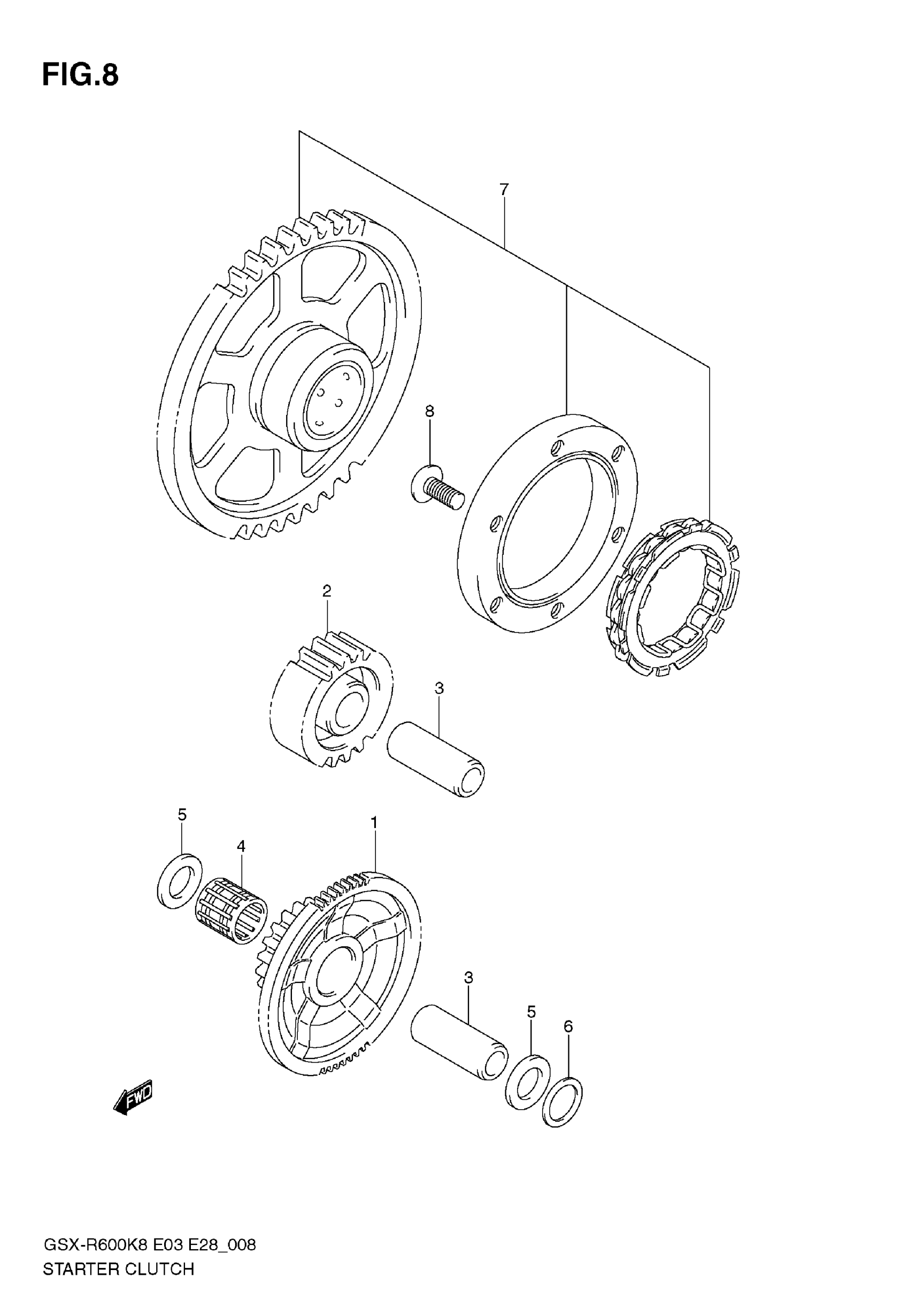 FIG.8

7

8

2

3

5

4

1

3

5

6

FWD

GSX-R600K8 E03 E28_008
STARTER CLUTCH