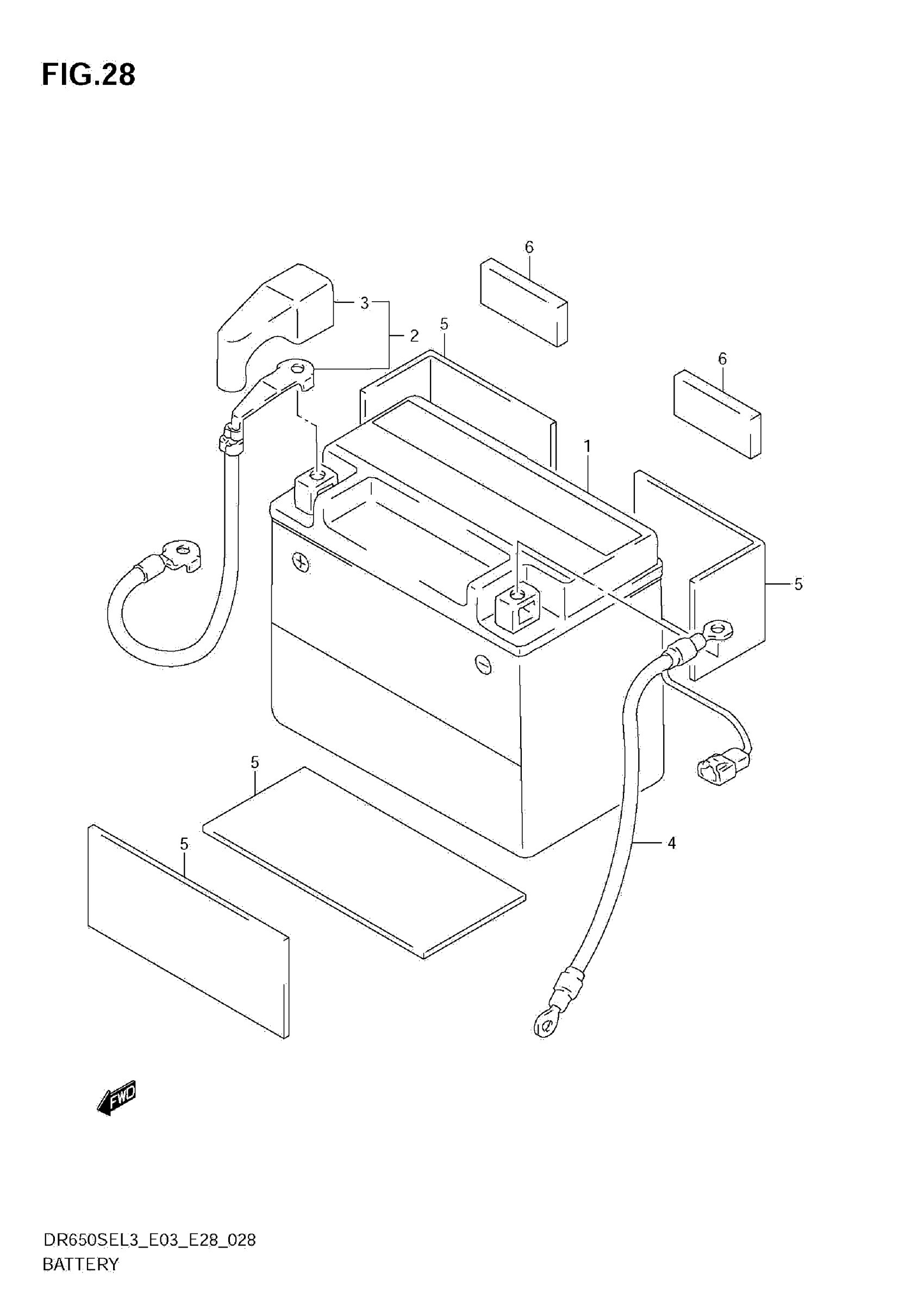 FIG.28

6
3
2
5
6
1
5
5
4
5

FWD

DR650SEL3_E03_E28_028
BATTERY