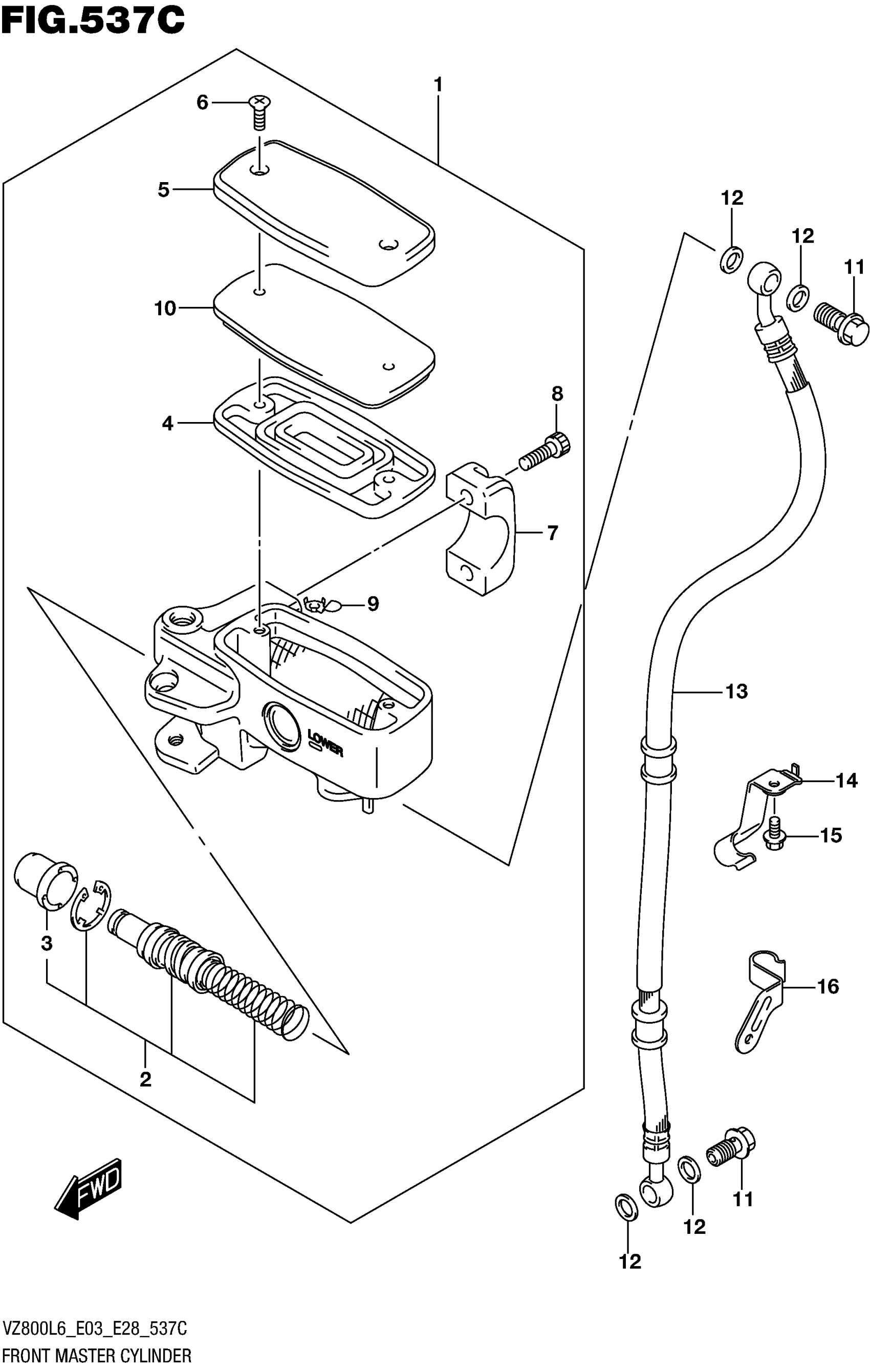 FIG.537C

1
6
5
10
4
8
7
9
LOWER
12
12
11
13
14
15
16
3
2
11
12
12
FWD

VZ800L6_E03_E28_537C
FRONT MASTER CYLINDER