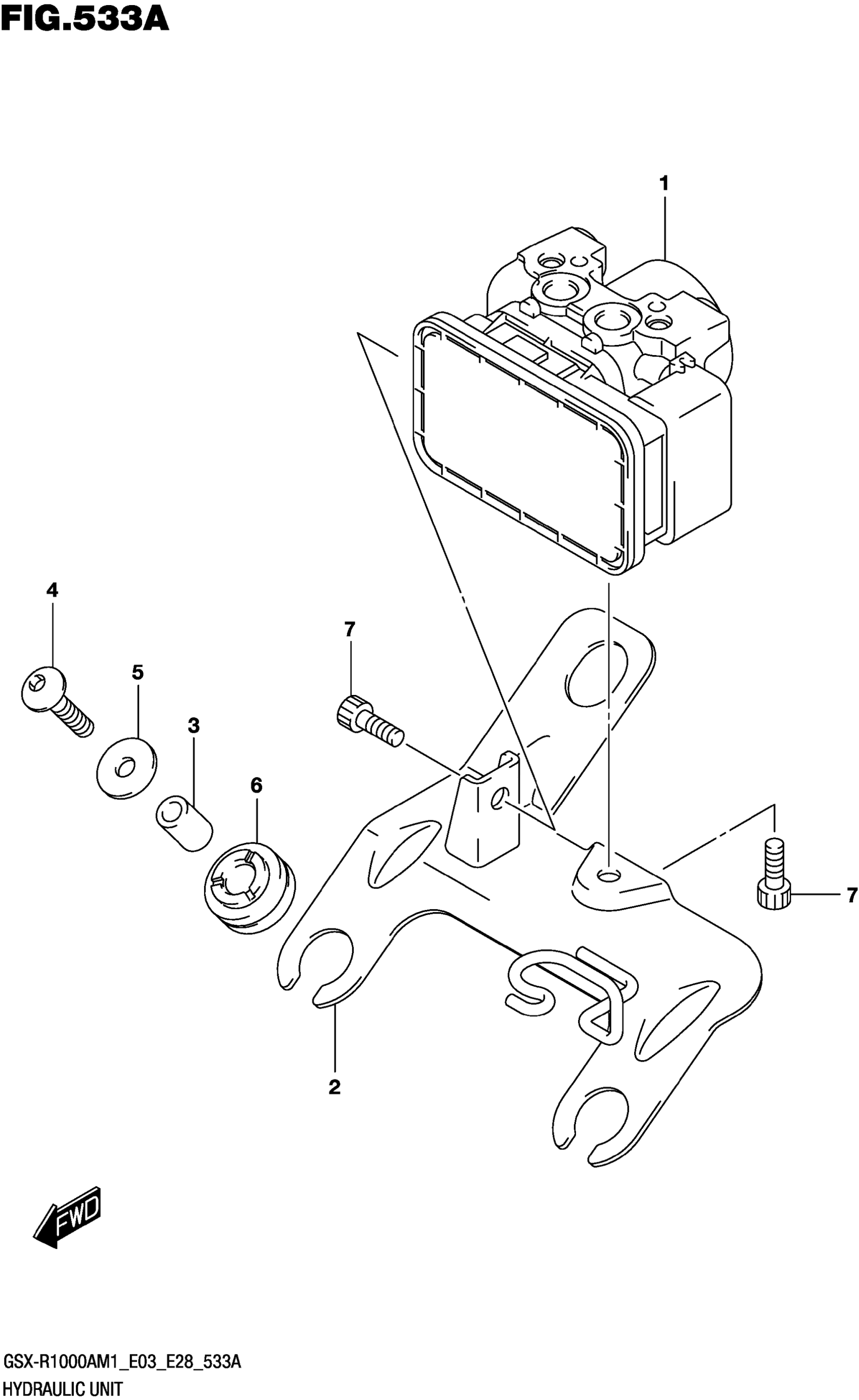 FIG.533A

1

4

7

5

3

6

7

2

FWD

GSX-R1000AM1_E03_E28_533A
HYDRAULIC UNIT