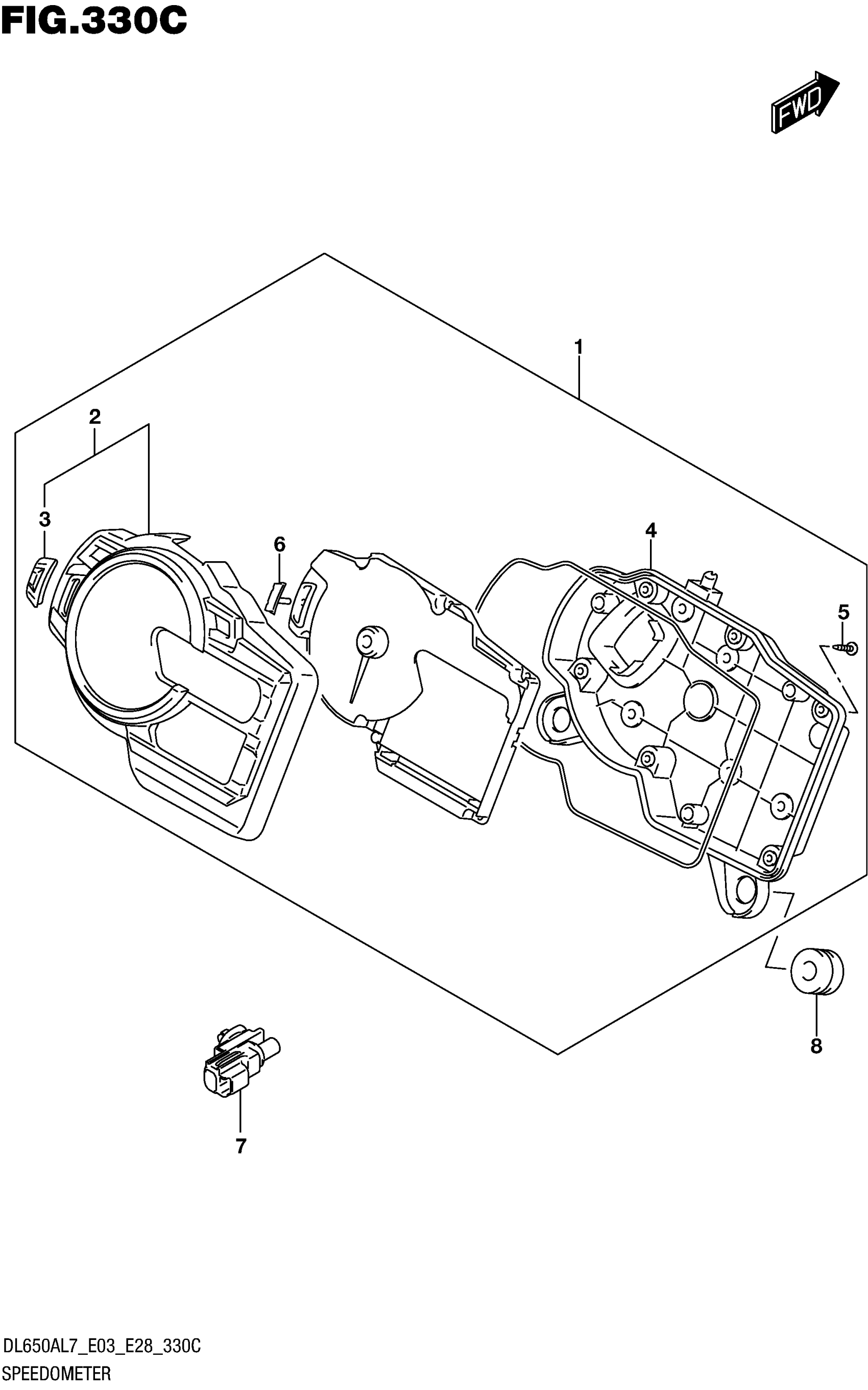 FIG.330C

FWD

1

2

3

6

4

5

8

7

DL650AL7_E03_E28_330C
SPEEDOMETER