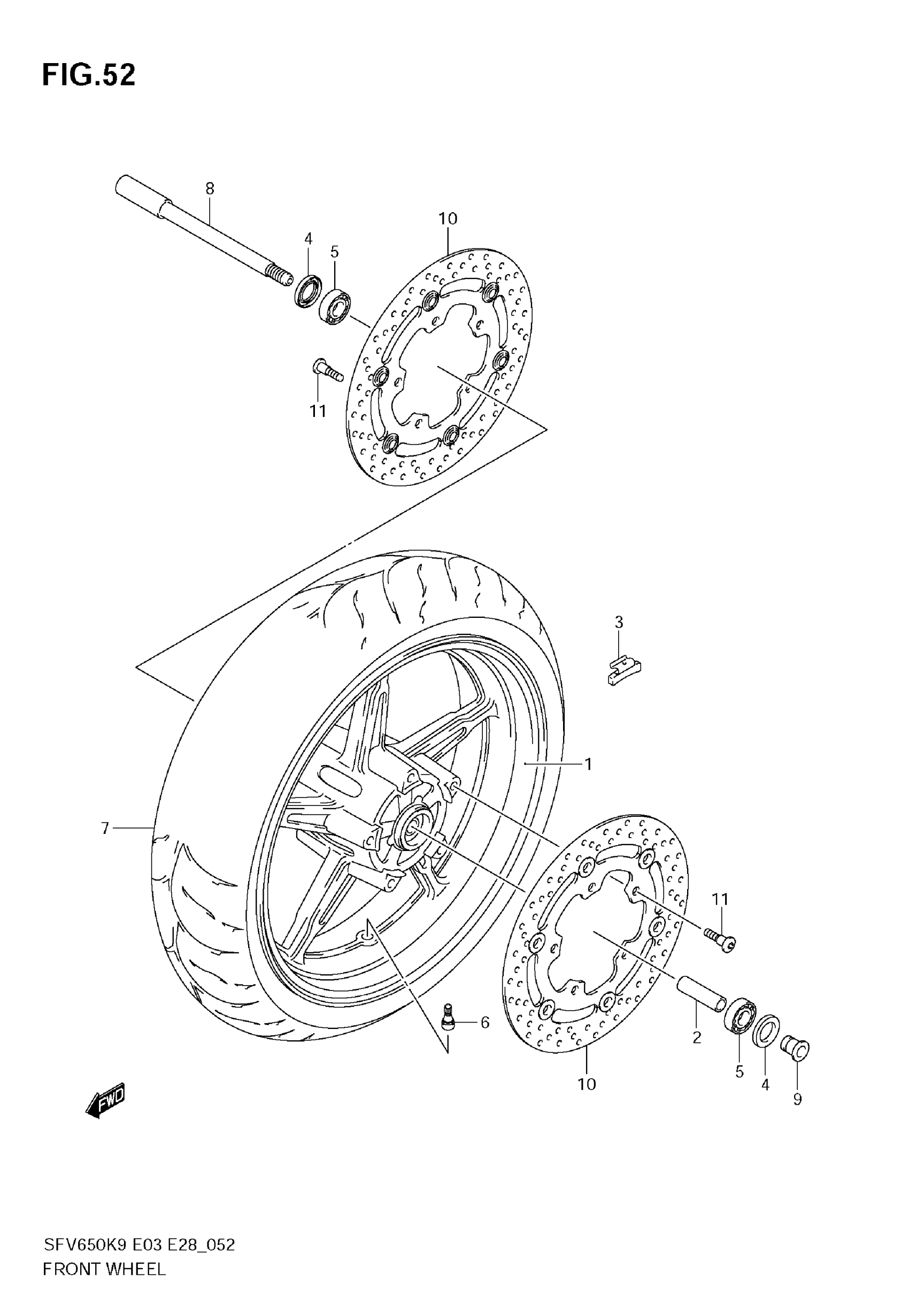 FIG.52

8
10
4
5
11
3
1
7
11
6
2
10
5
4
9
FWD

SFV650K9 E03 E28_052
FRONT WHEEL