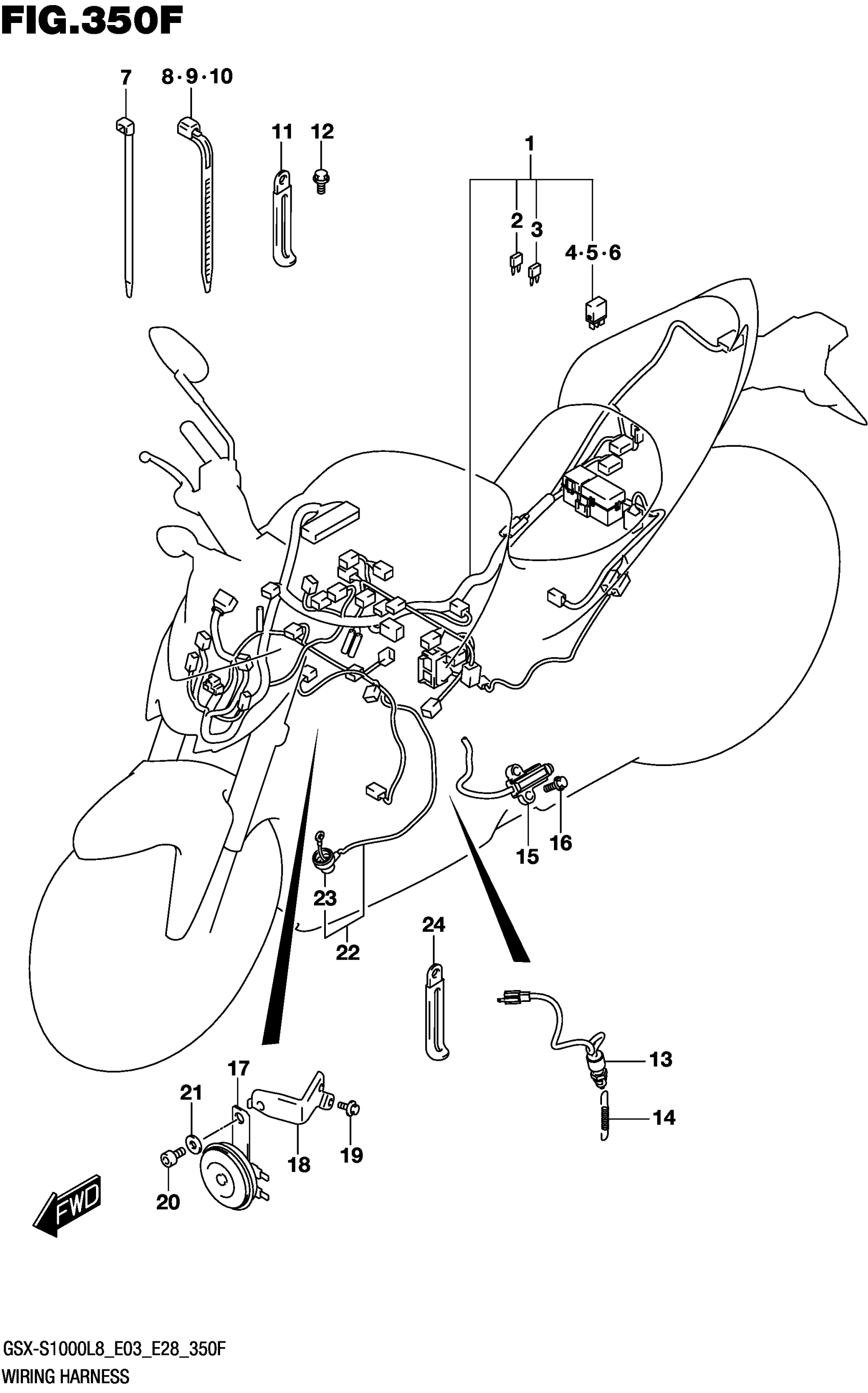 FIG.350F

7
8·9·10
11
12
1
2
3
4·5·6
15
16
23
22
24
13
14
17
21
18
19
20
FWD

GSX-S1000L8_E03_E28_350F
WIRING HARNESS