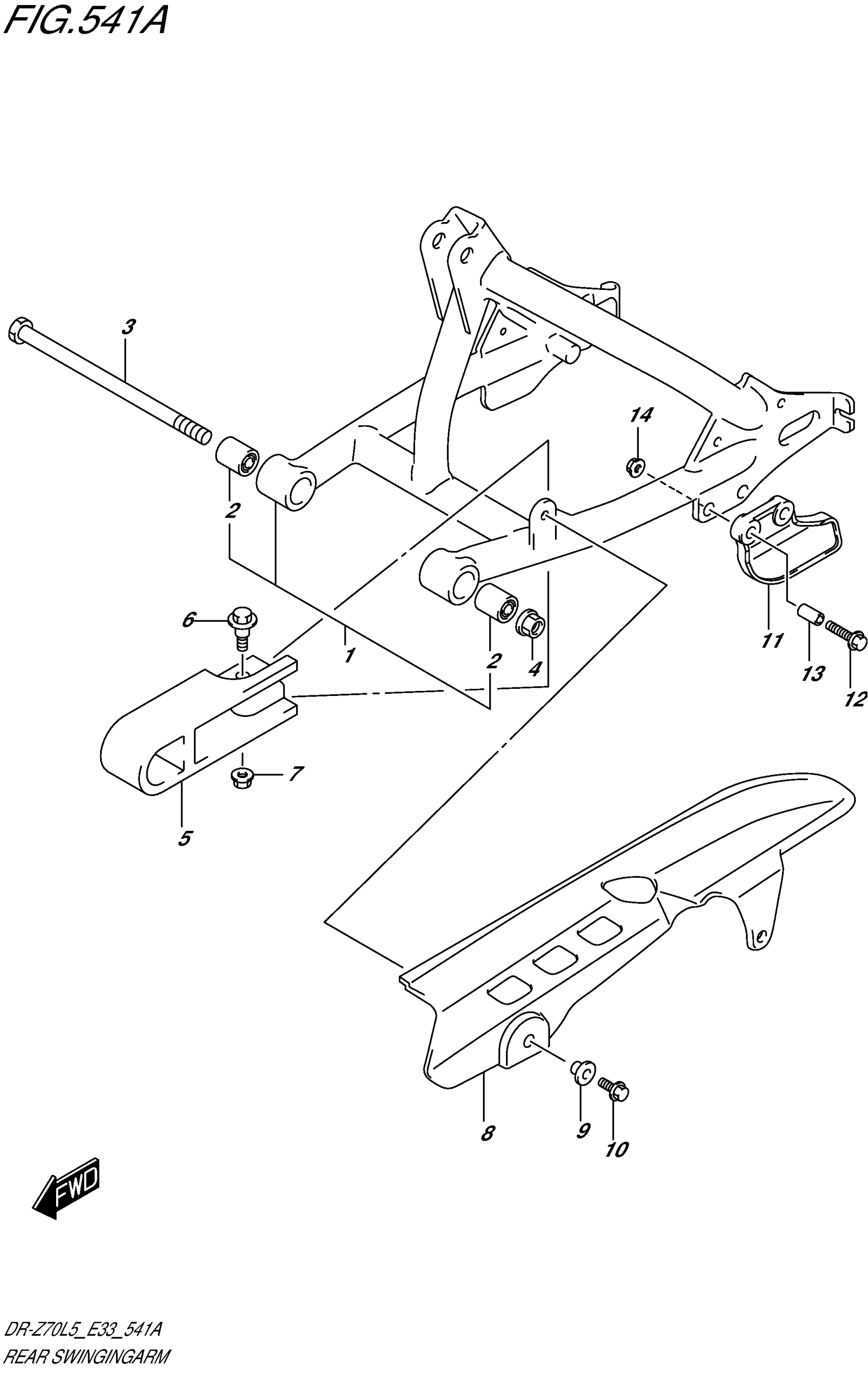 FIG.541A

3

14

2

6

1

2

4

11

13

12

7

5

8

9

10

FWD

DR-Z70L5_E33_541A
REAR SWINGINGARM