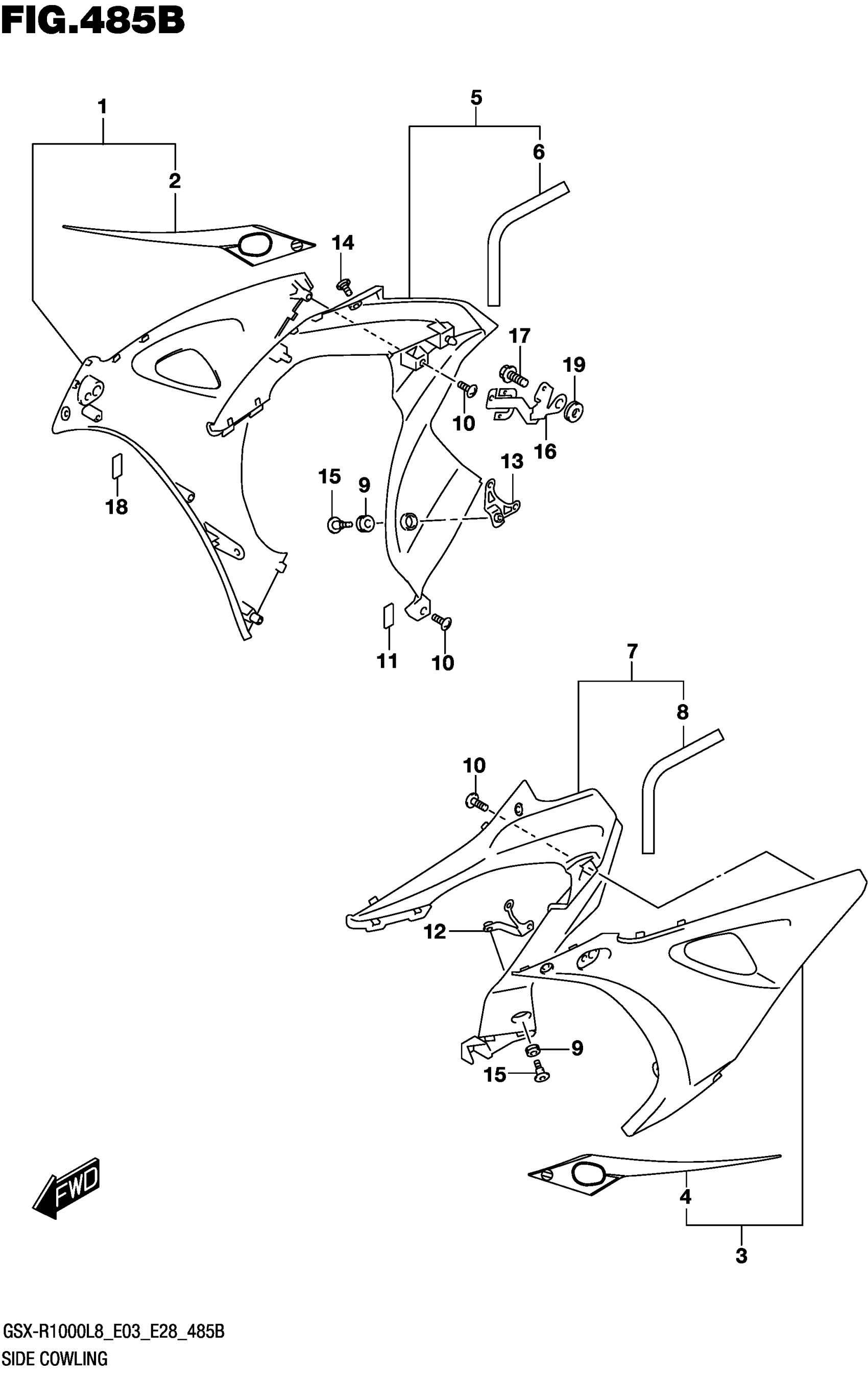 FIG.485B

1
2
5
6
14
17
19
10
16
13
15
9
18
11
10
7
8
10
12
9
15
4
3
FWD

GSX-R1000L8_E03_E28_485B
SIDE COWLING