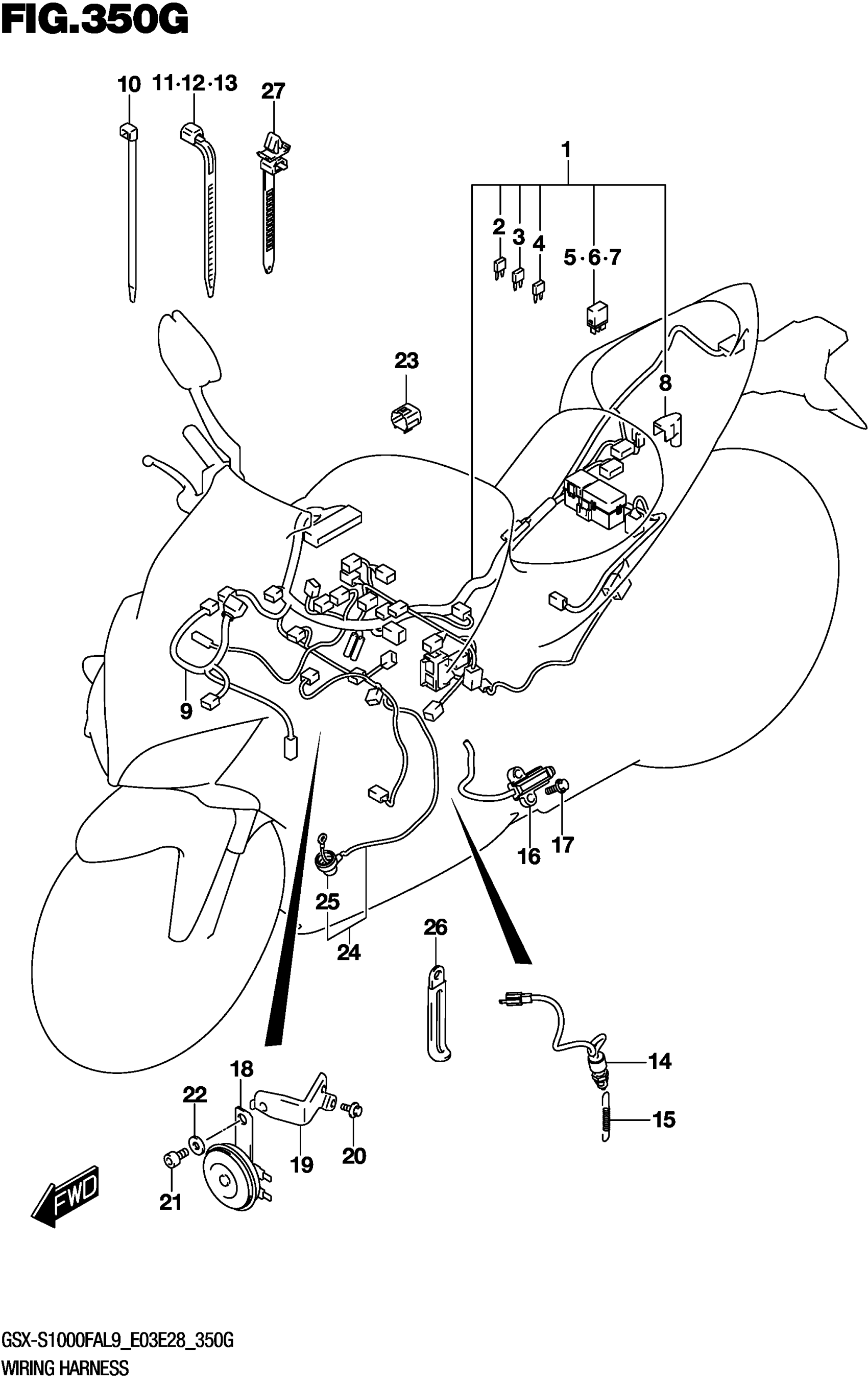 FIG.350G

10
11·12·13
27
1
2
3
4
5·6·7
23
8
9
16
17
25
24
26
14
15
18
22
19
20
21
FWD

GSX-S1000FAL9_E03E28_350G
WIRING HARNESS