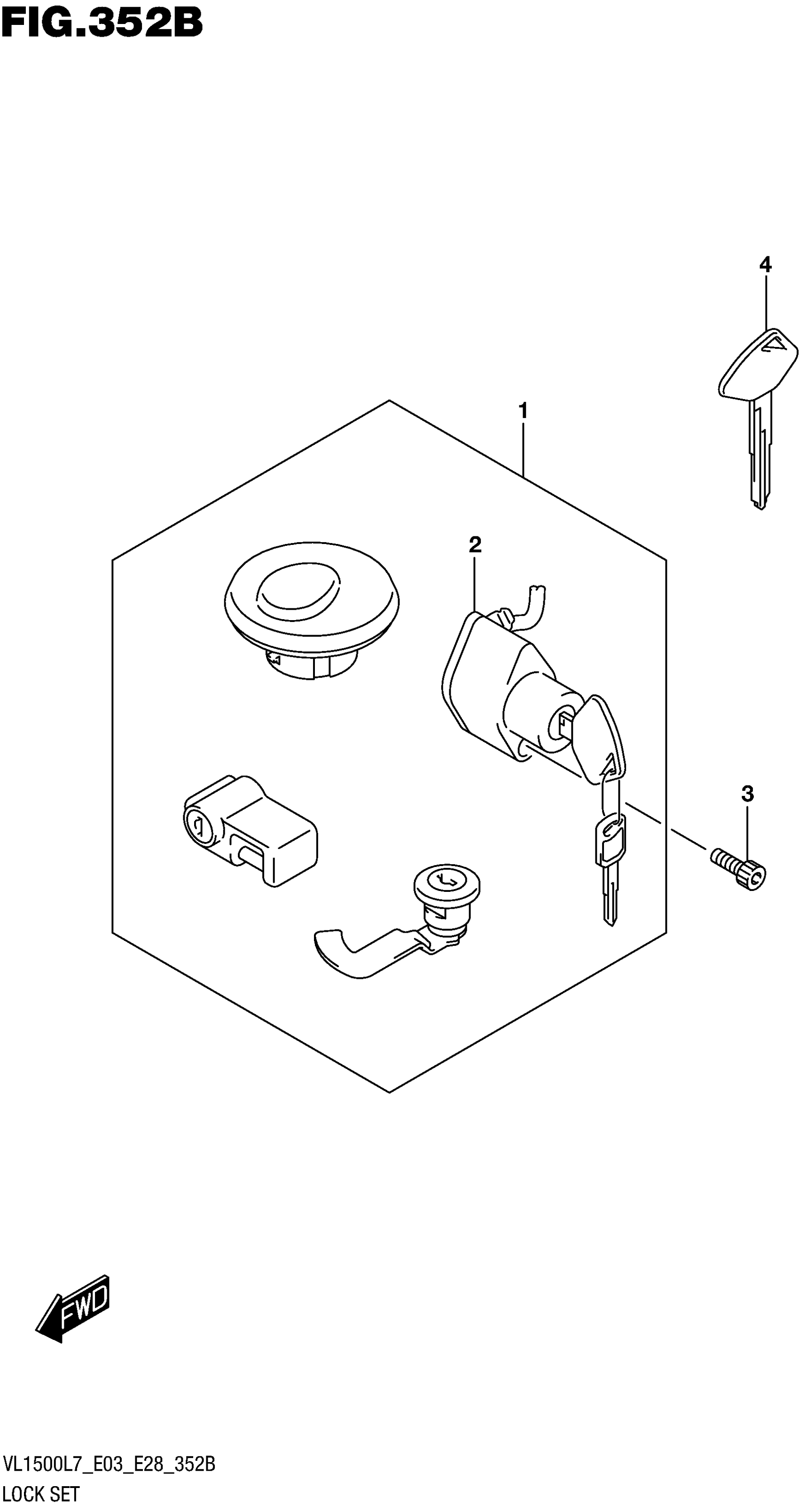 FIG.352B

4

1

2

3

FWD

VL1500L7_E03_E28_352B
LOCK SET