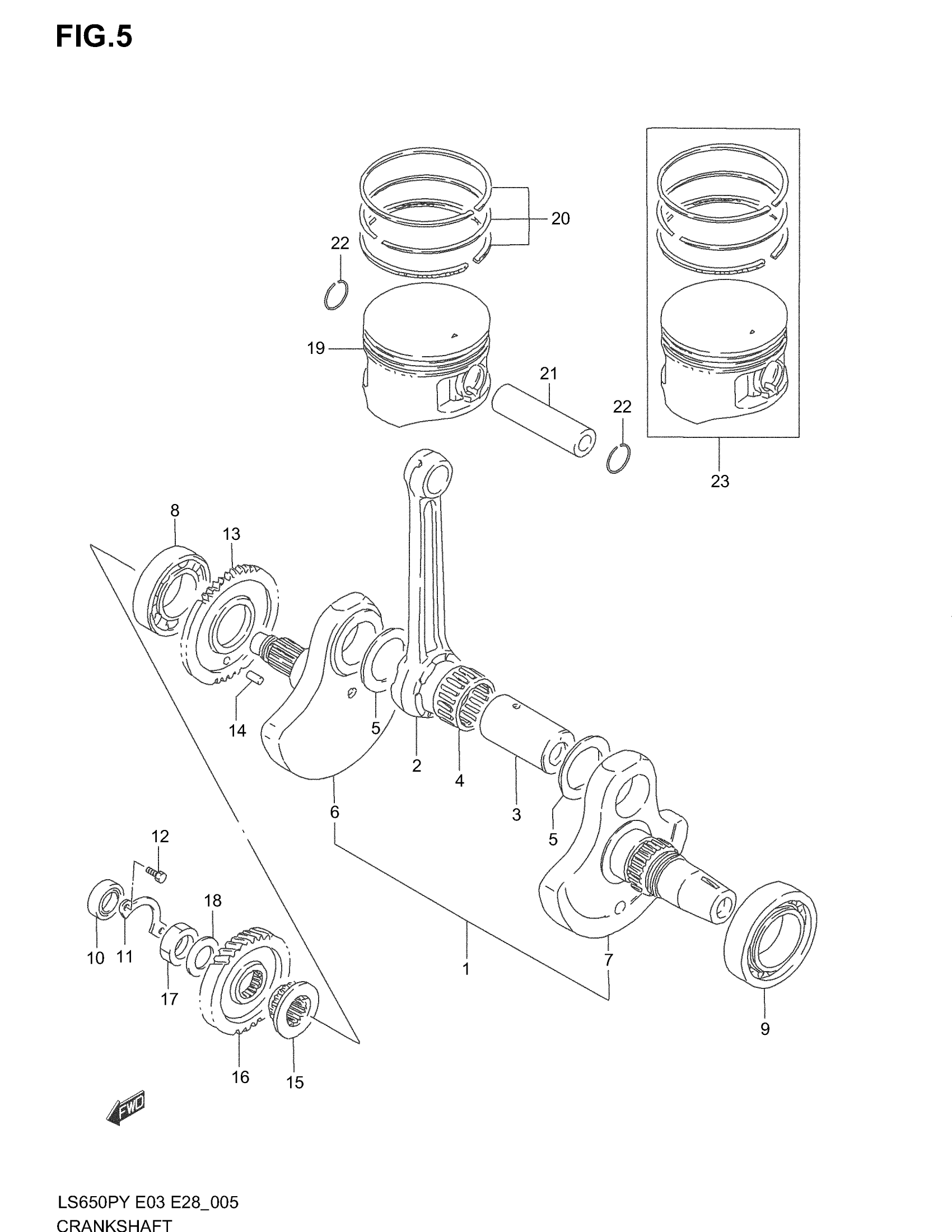 FIG.5

20
22
19
21
22
23
8
13
14
5
2
4
3
5
6
12
18
10
11
17
16
15
1
7
9
FWD

LS650PY E03 E28_005
CRANKSHAFT