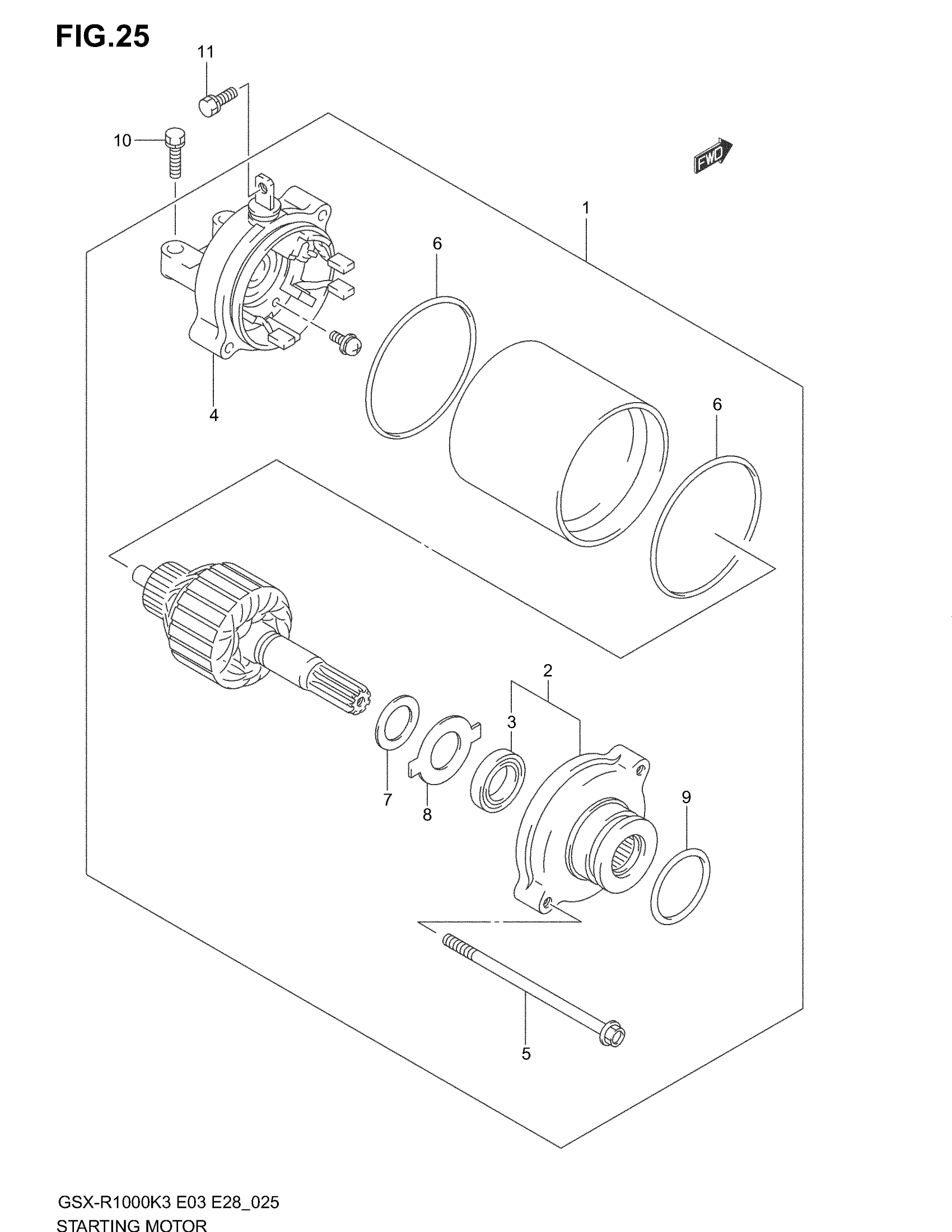 FIG.25

11

10

FWD

1

6

4

6

2

3

7

8

9

5

GSX-R1000K3 E03 E28_025
STARTING MOTOR