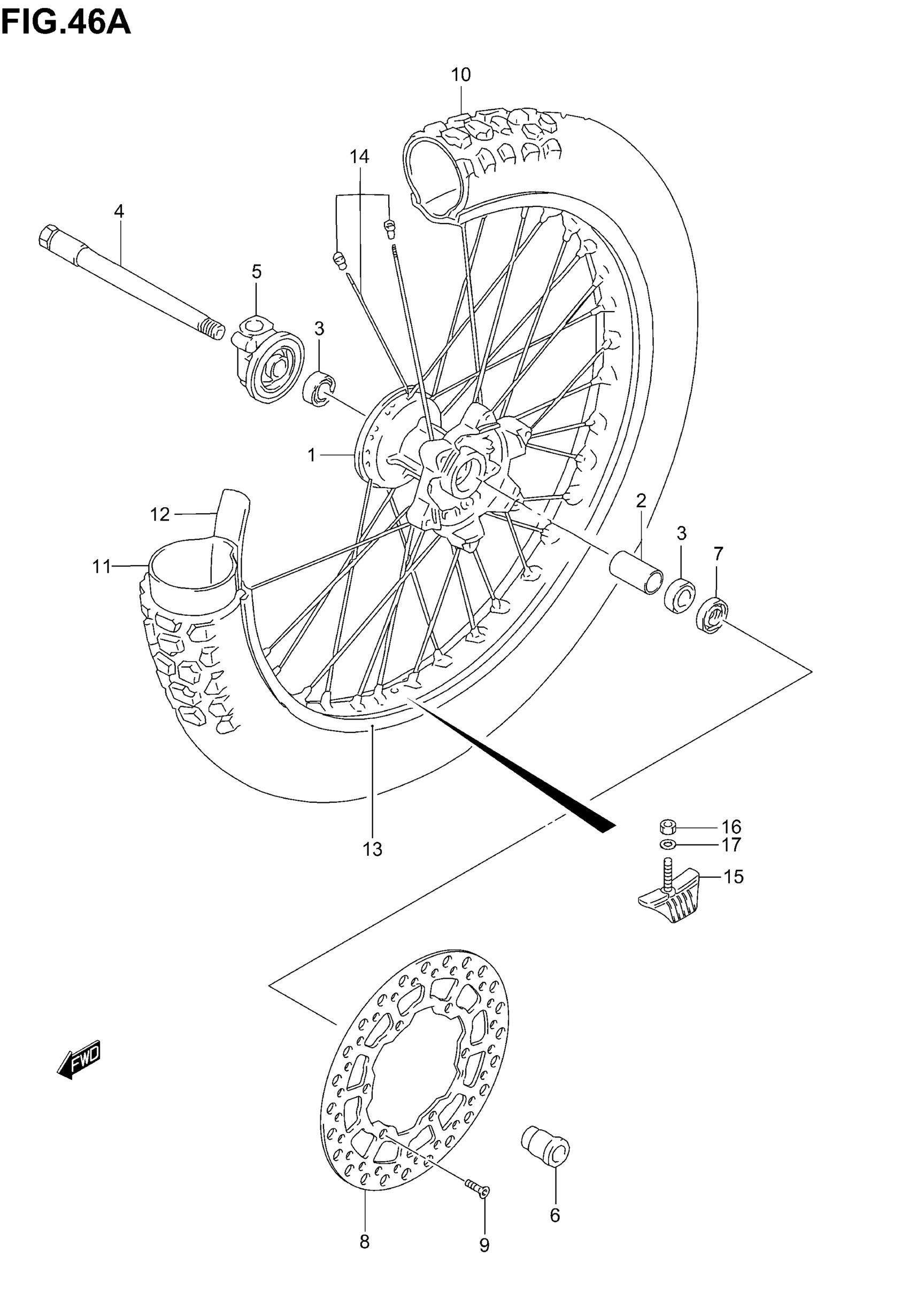 FIG.46A

10

14

4

5

3

1

12

11

2

3

7

13

16

17

15

FWD

8

9

6