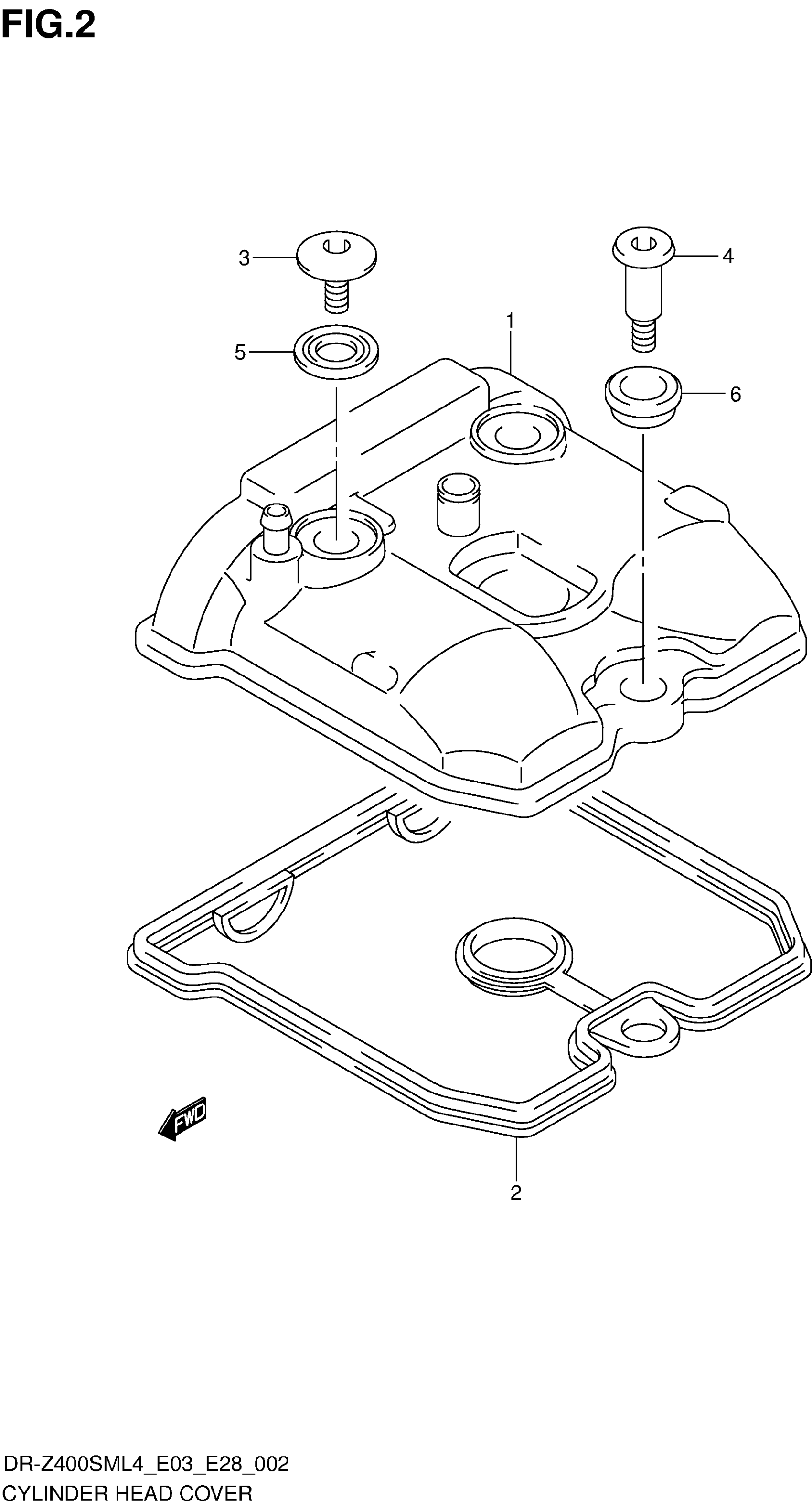 FIG.2

3

4

1

5

6

FWD

2

DR-Z400SML4_E03_E28_002
CYLINDER HEAD COVER