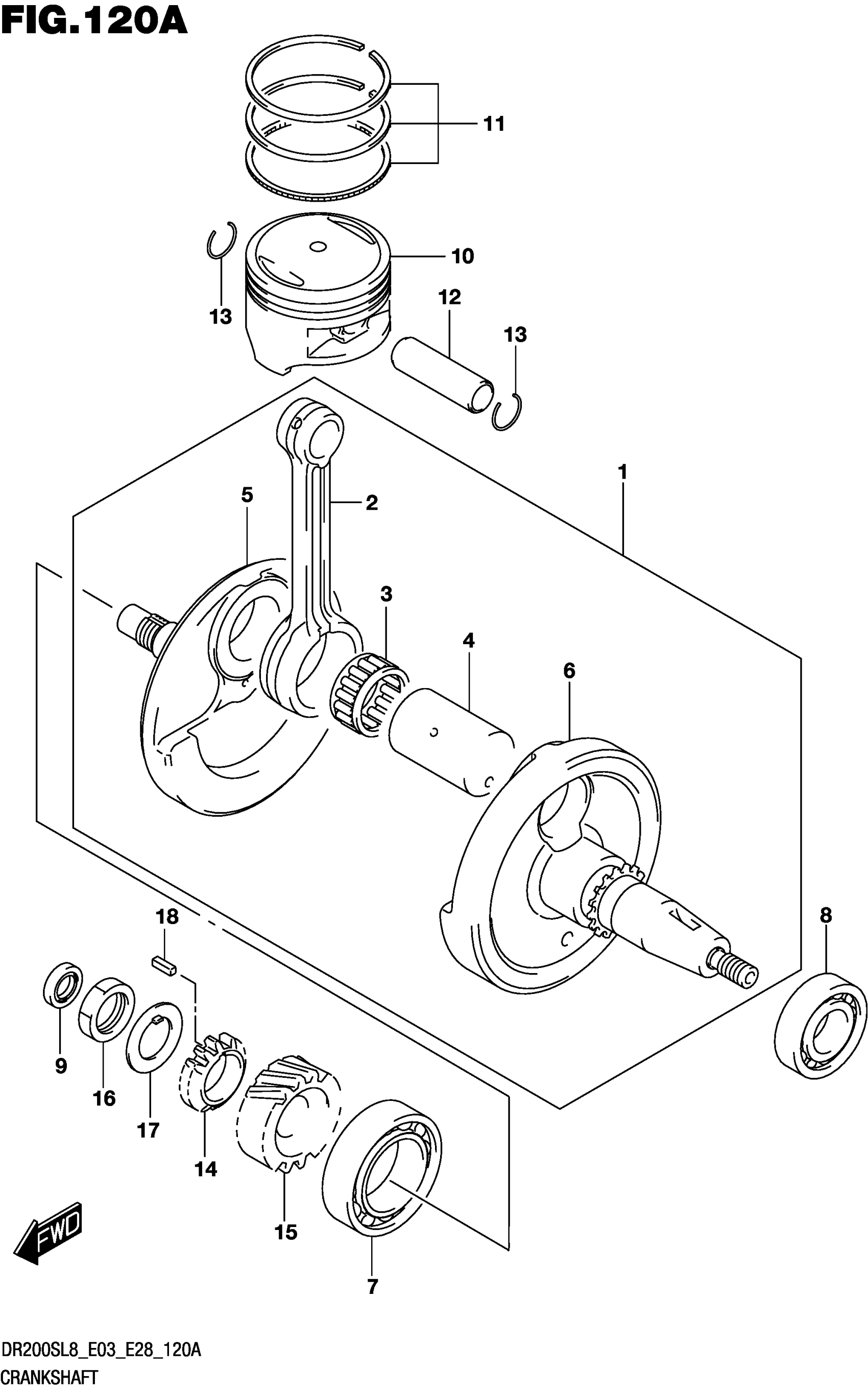 FIG.120A

11

10

13

12

13

1

5

2

3

4

6

18

8

9

16

17

14

15

7

FWD

DR200SL8_E03_E28_120A

CRANKSHAFT