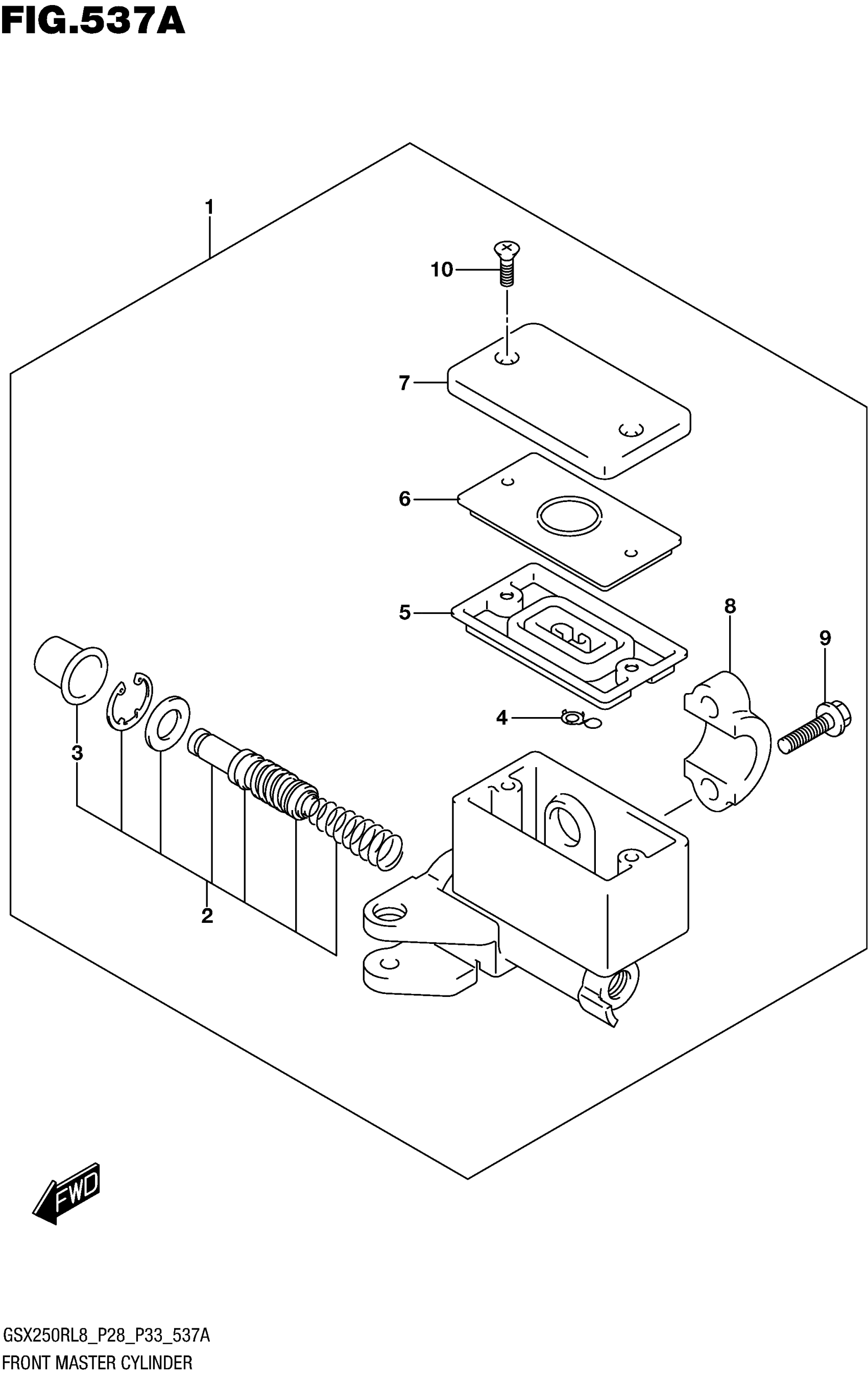 FIG.537A

1

10

7

6

5

8

9

4

3

2

FWD

GSX250RL8_P28_P33_537A
FRONT MASTER CYLINDER