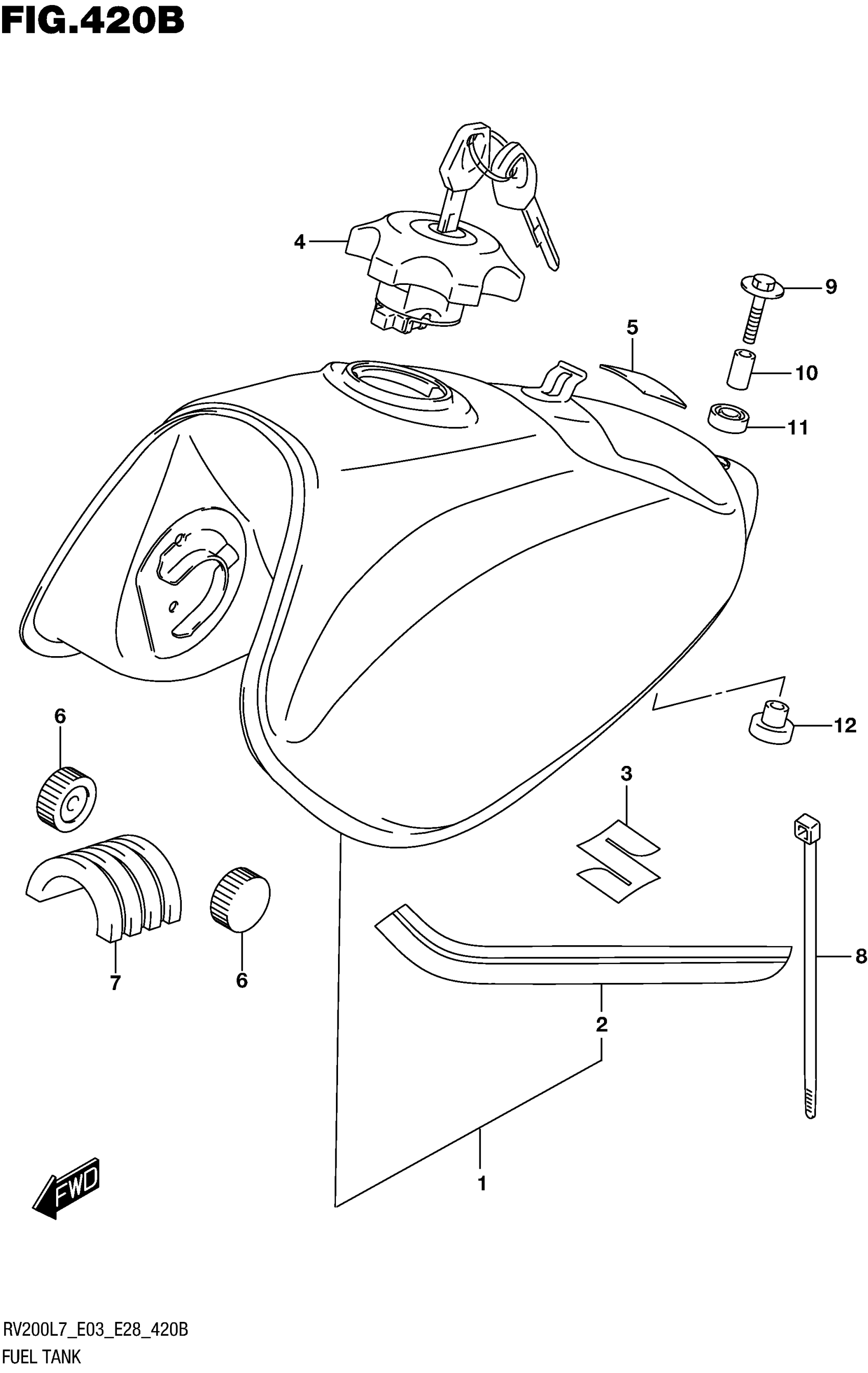 FIG.420B

4
9
5
10
11
6
12
3
7
6
8
2
1
FWD

RV200L7_E03_E28_420B
FUEL TANK