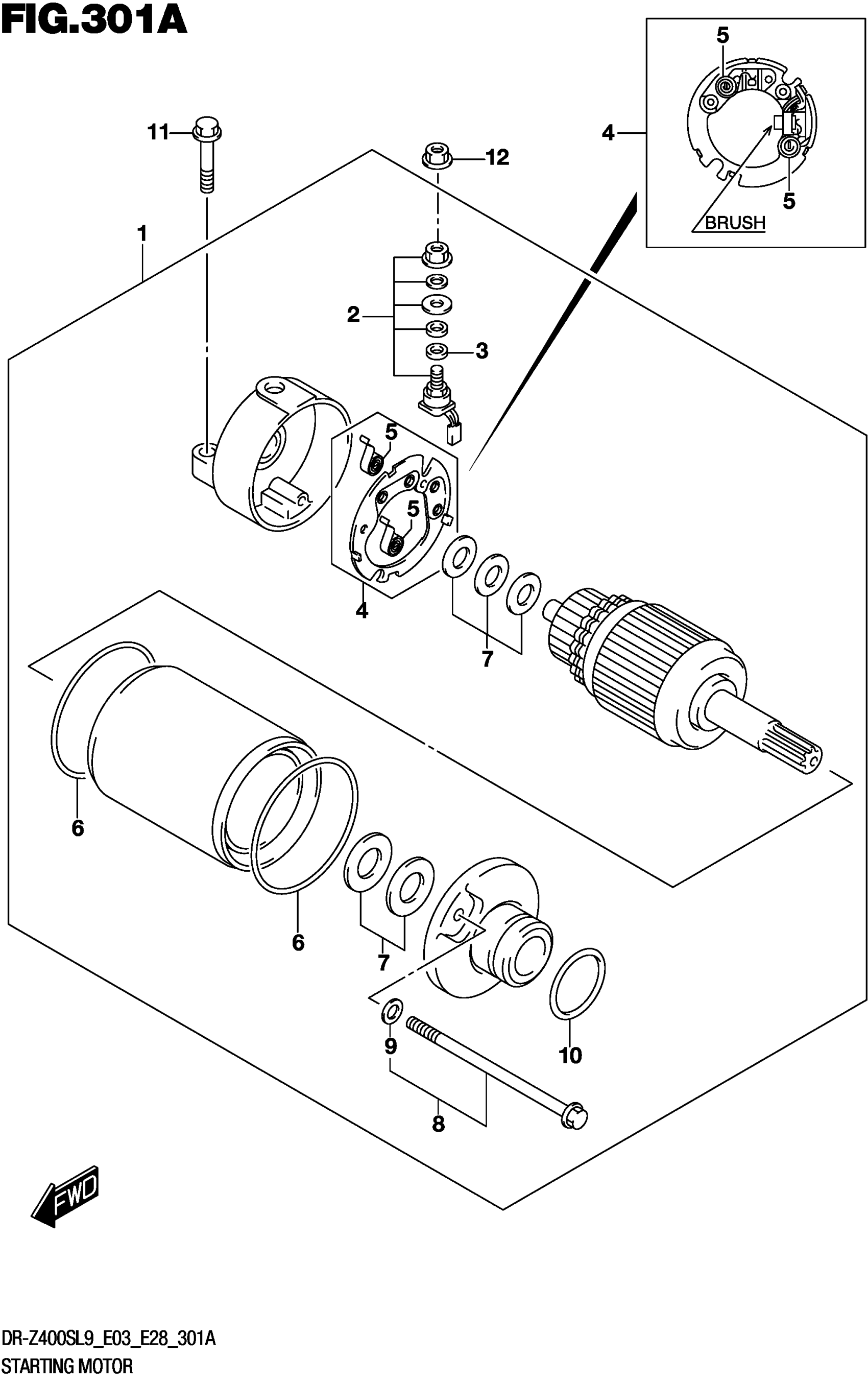 FIG.301A

5
4
5
BRUSH

11
12
1
2
3
5
5
4
7
6
6
7
9
10
8
FWD

DR-Z400SL9_E03_E28_301A
STARTING MOTOR