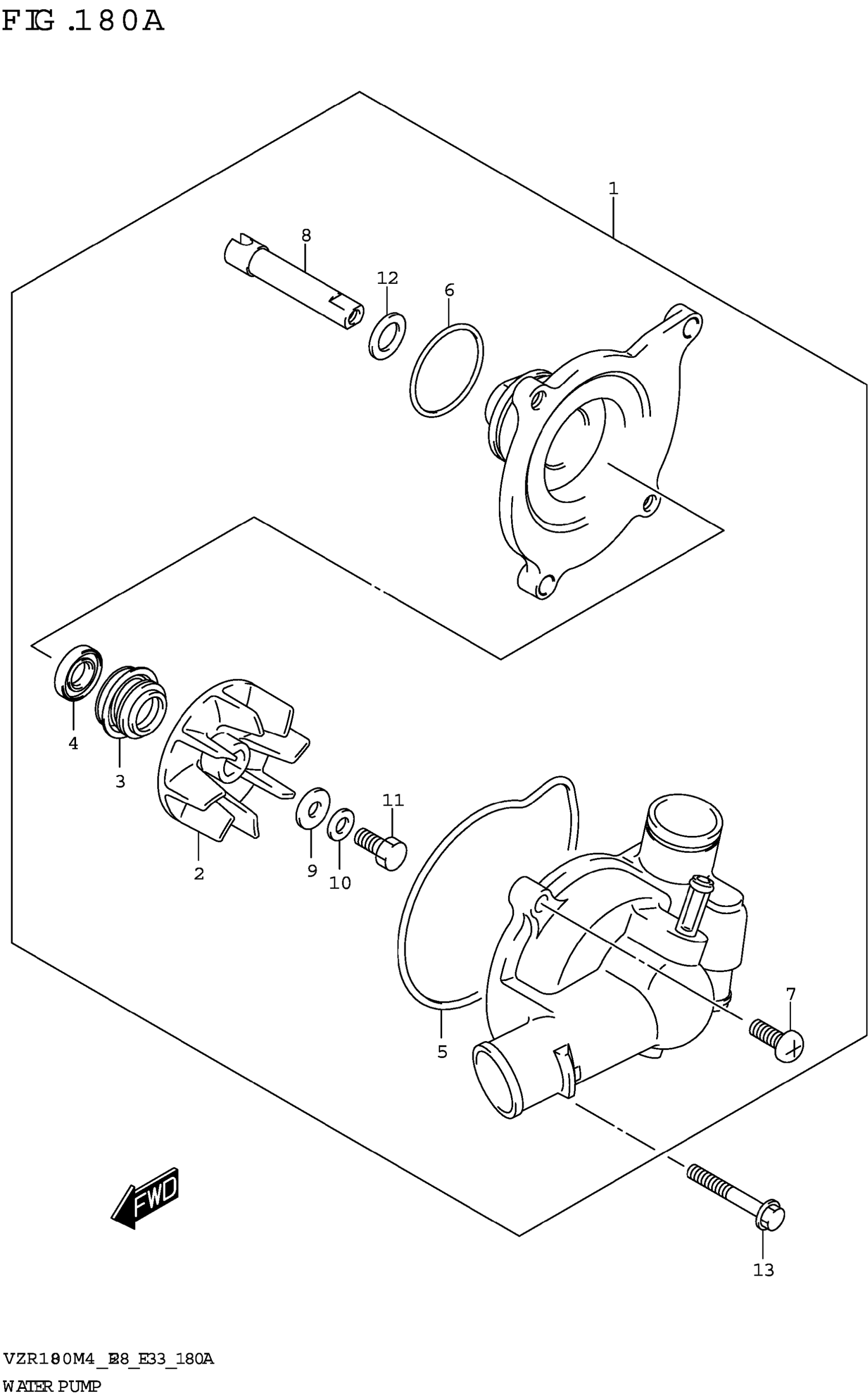 FIG.180A

1

8

12

6

4

3

2

9

10

11

5

7

13

FWD

VZR1800M4_E28_E33_180A

WATER PUMP