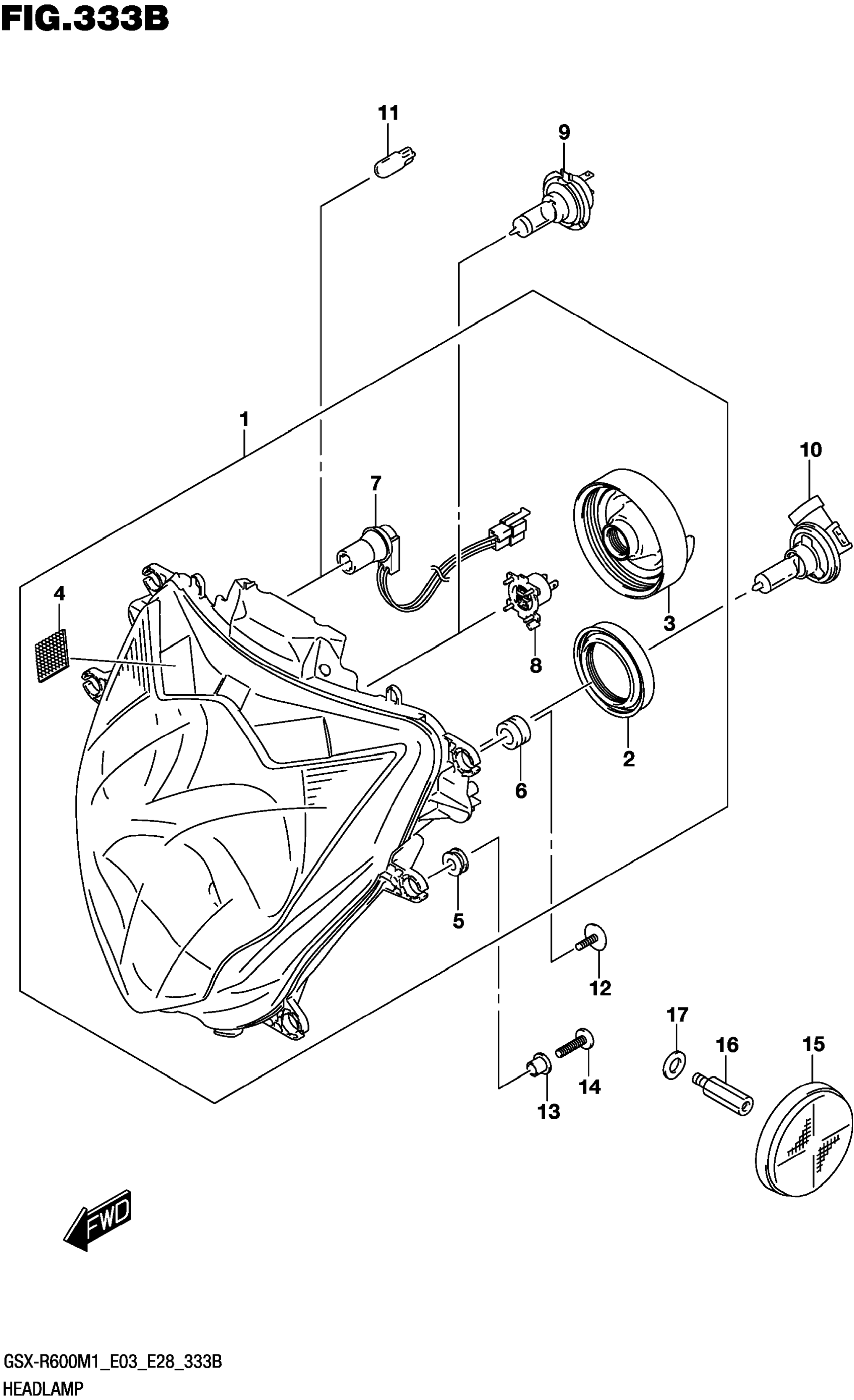 FIG.333B

11
9
1
10
7
4
3
8
2
6
5
12
17
16
15
14
13

FWD

GSX-R600M1_E03_E28_333B
HEADLAMP