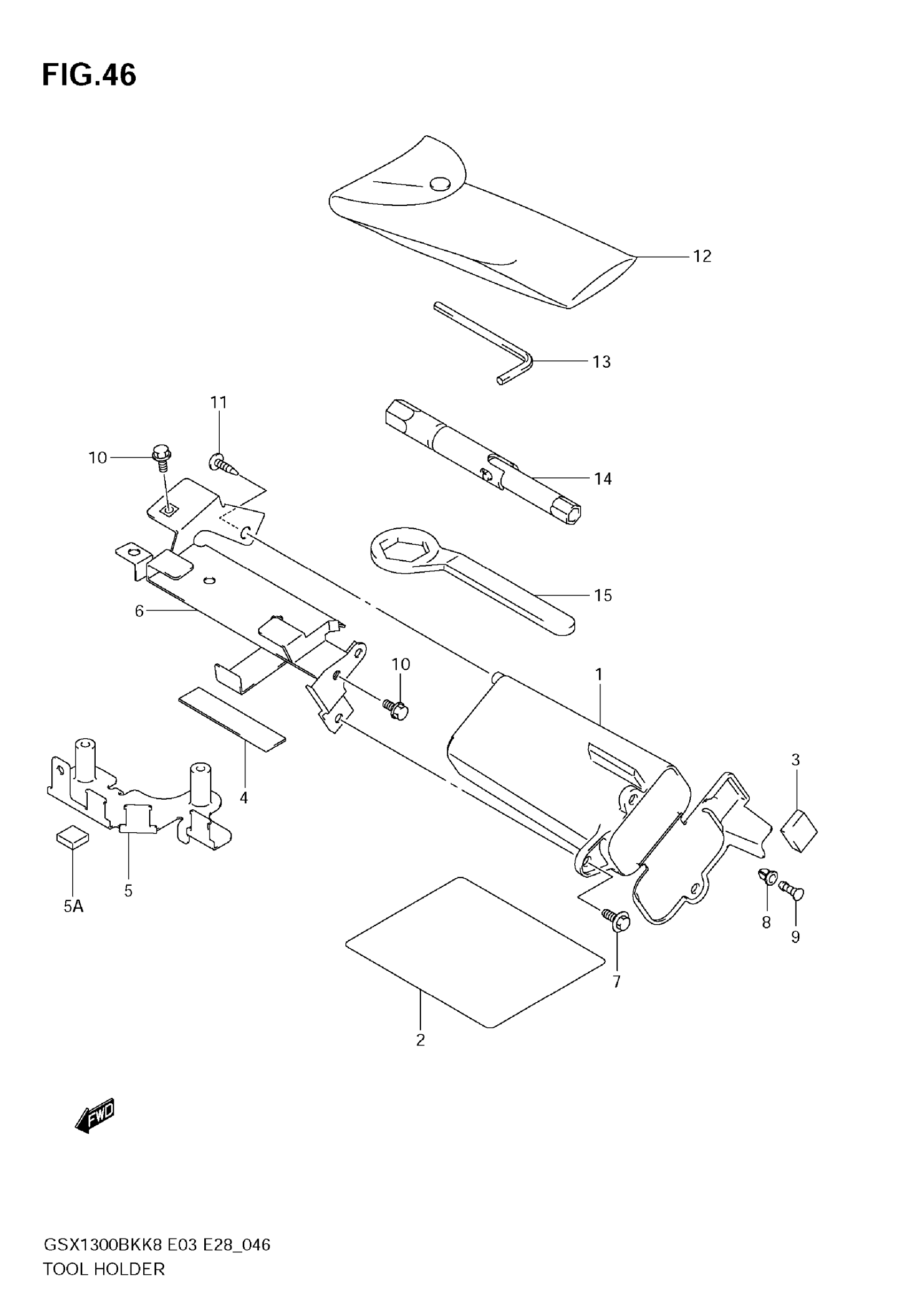 FIG.46

12

13

11

10

14

15

6

10

1

3

4

5A

5

8

9

7

2

FWD

GSX1300BKK8 E03 E28_046
TOOL HOLDER