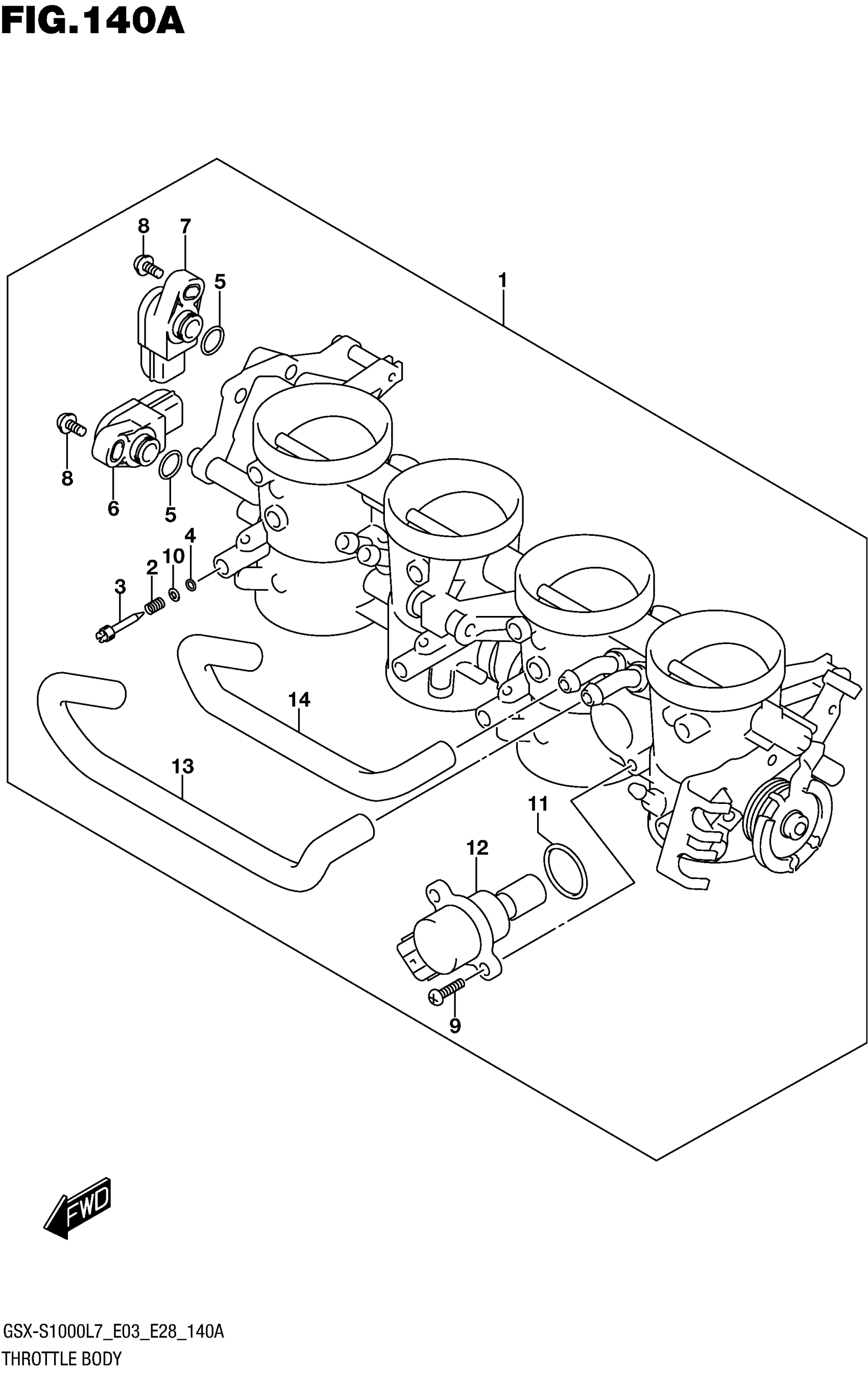 FIG.140A

8
7
5
1
8
6
5
4
10
2
3
14
13
11
12
9

FWD

GSX-S1000L7_E03_E28_140A
THROTTLE BODY