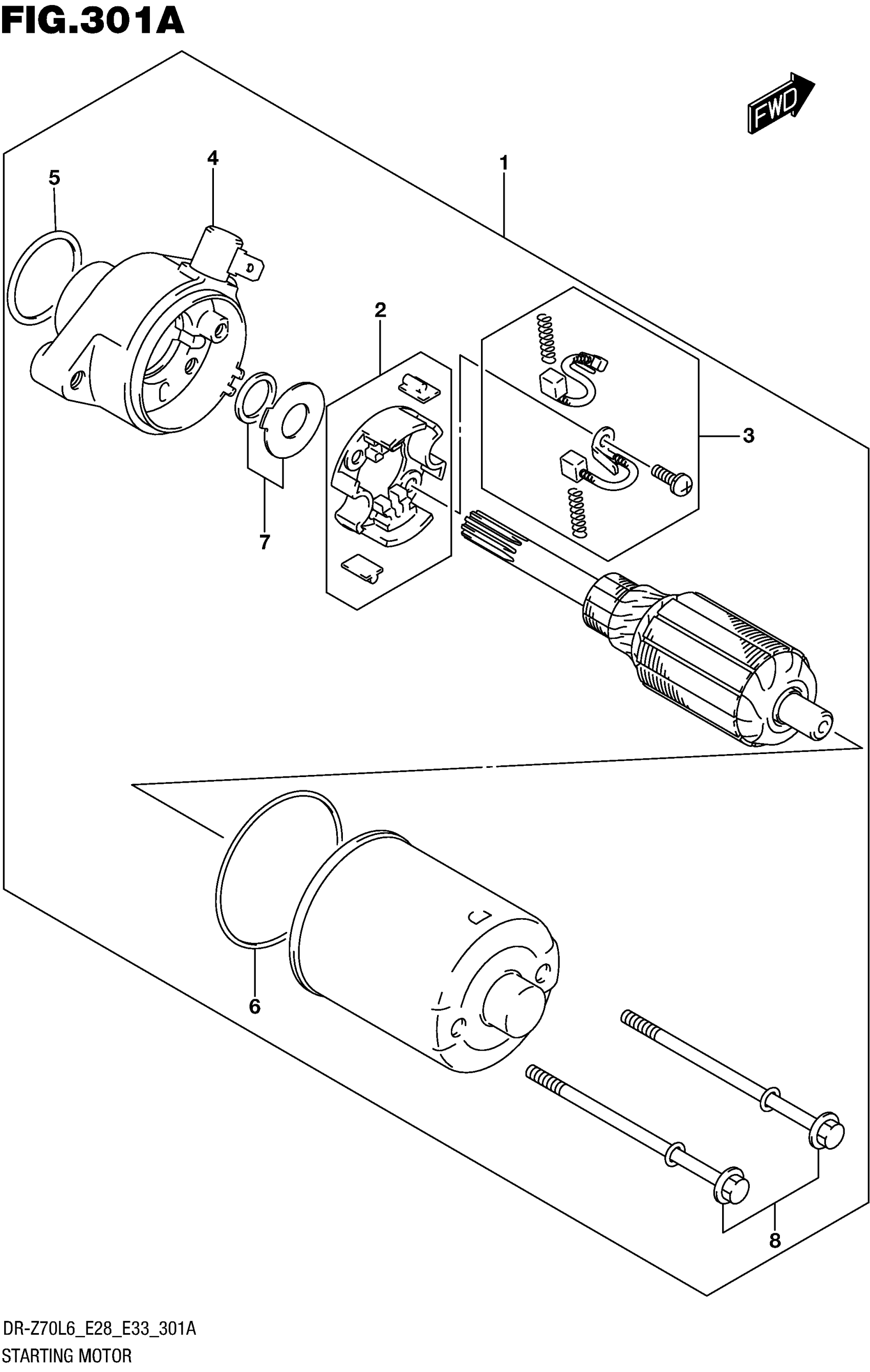 FIG.301A

FWD

5

4

1

2

3

7

6

8

DR-Z70L6_E28_E33_301A
STARTING MOTOR