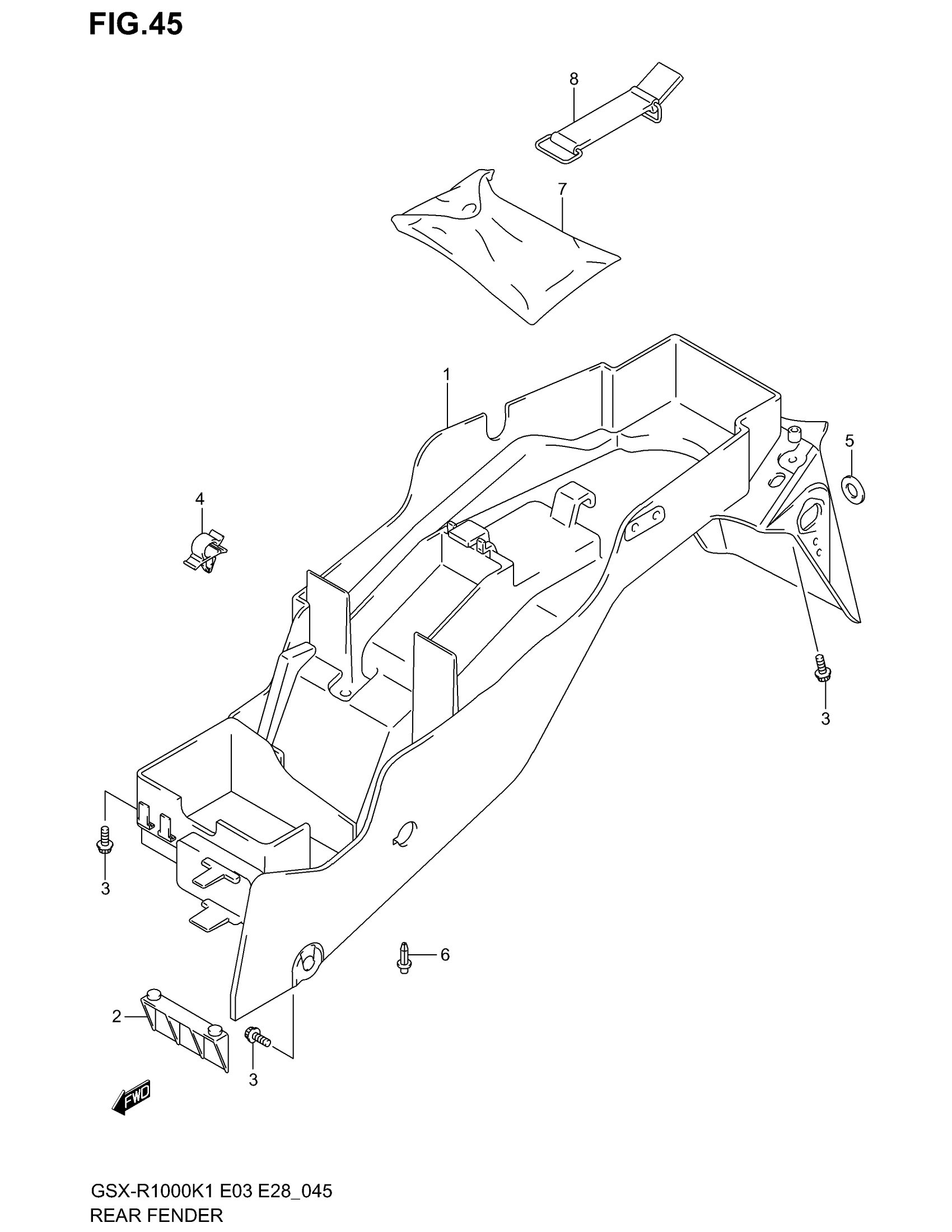 FIG.45

8

7

1

5

4

3

3

6

2

3

FWD

GSX-R1000K1 E03 E28_045
REAR FENDER