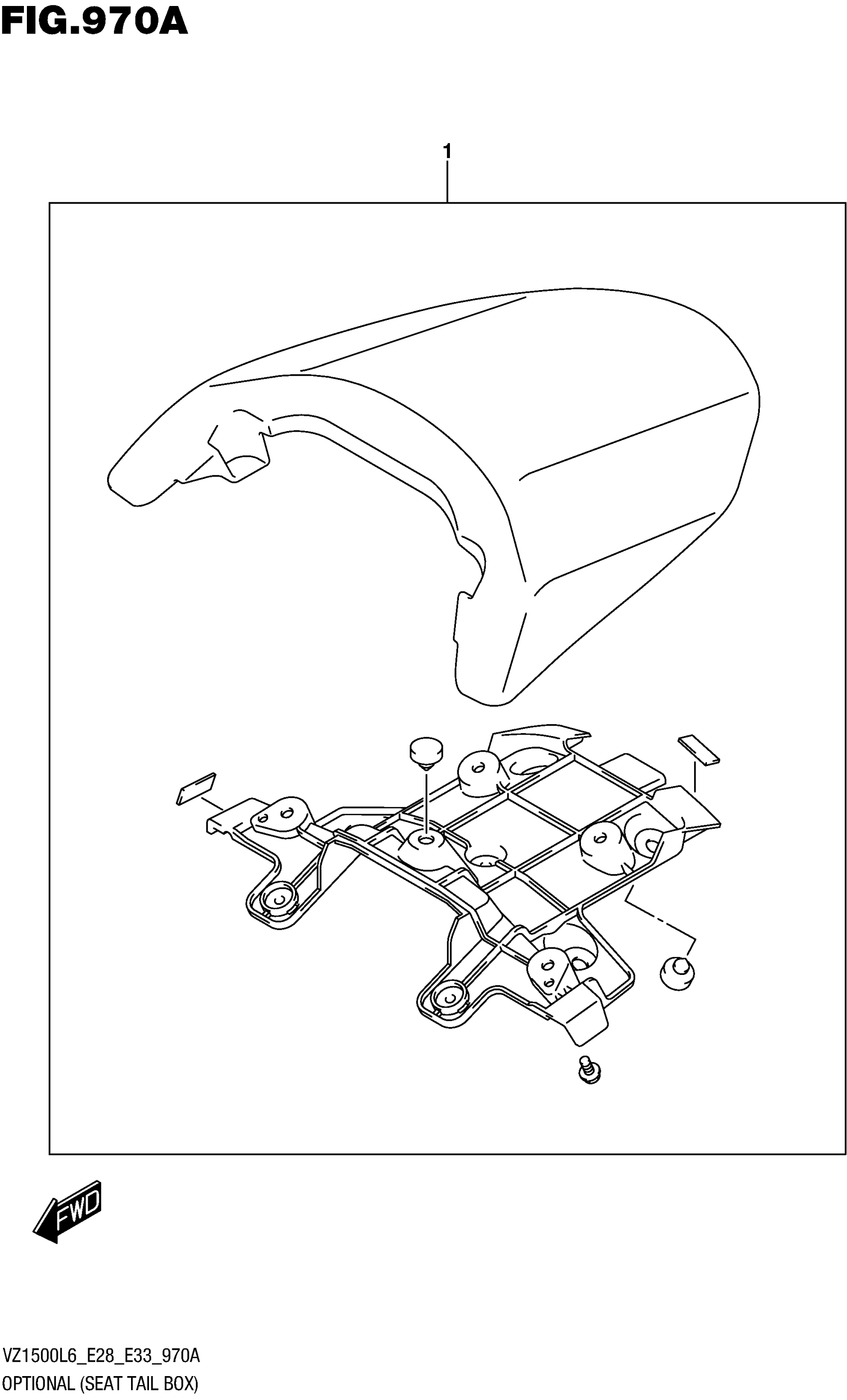 FIG.970A

1

FWD

VZ1500L6_E28_E33_970A
OPTIONAL (SEAT TAIL BOX)