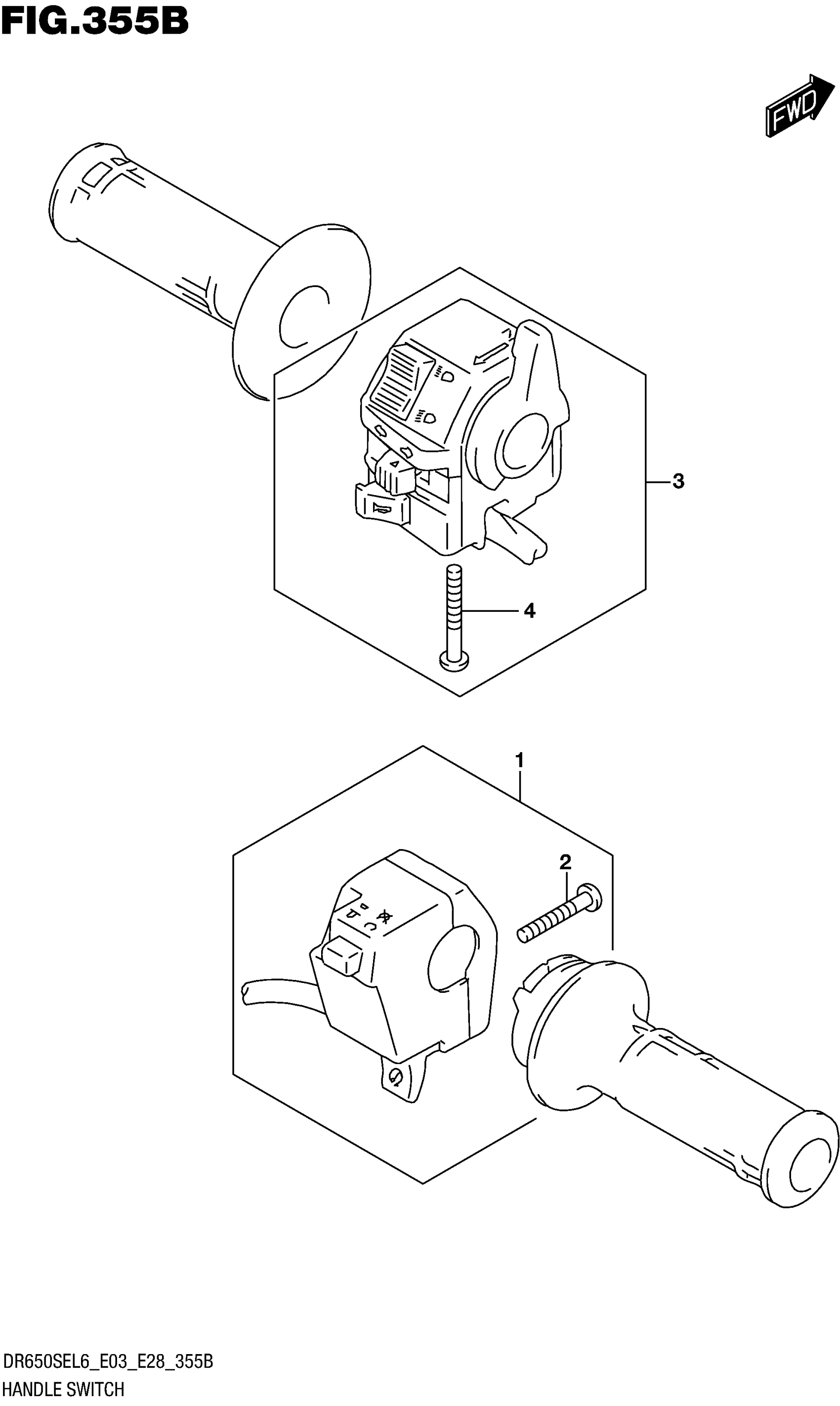 FIG.355B

FWD

3

4

1

2

DR650SEL6_E03_E28_355B
HANDLE SWITCH