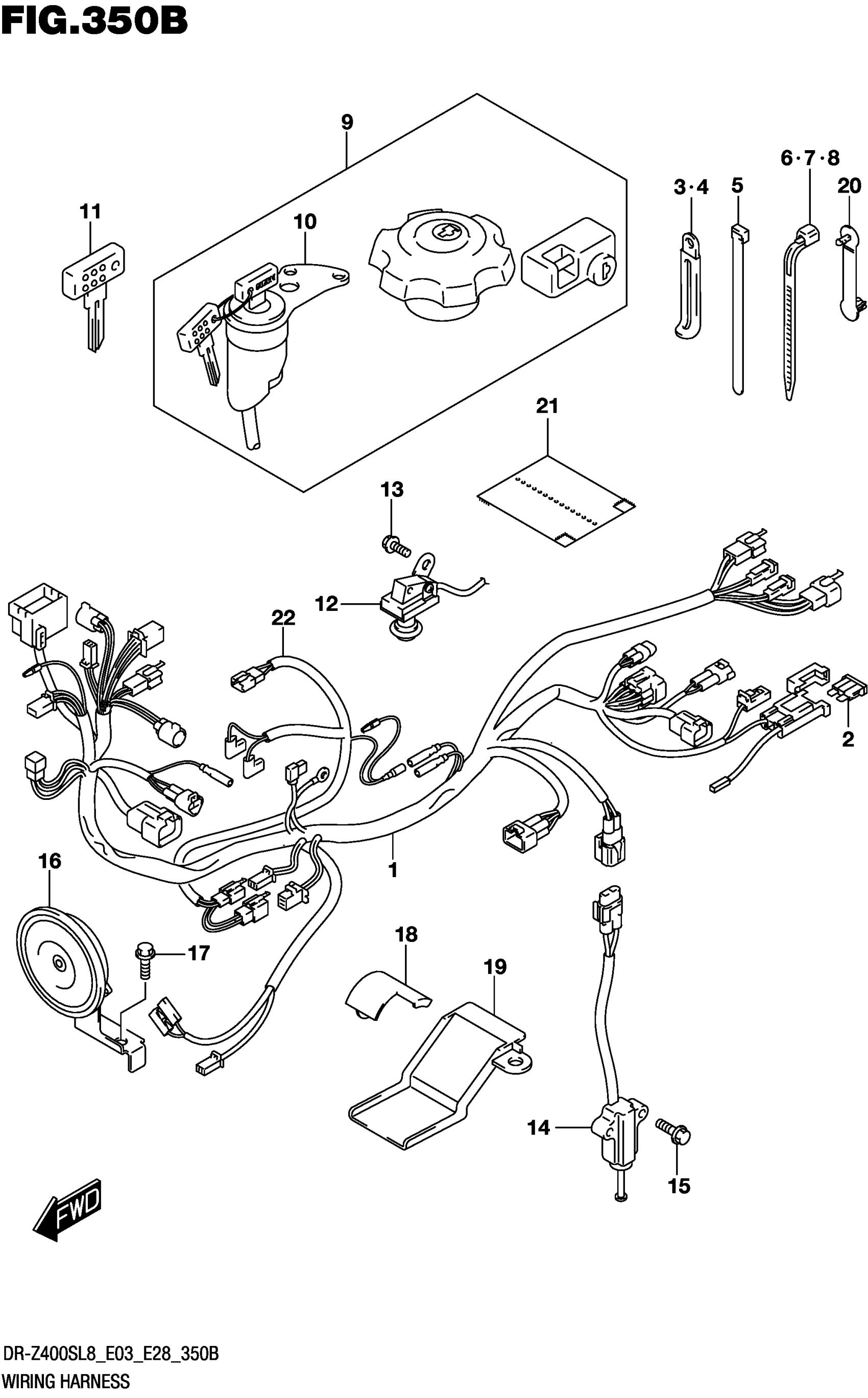 FIG.350B

9

11

10

3·4

5

6·7·8

20

21

13

12

22

2

1

16

17

18

19

14

15

FWD

DR-Z400SL8_E03_E28_350B
WIRING HARNESS