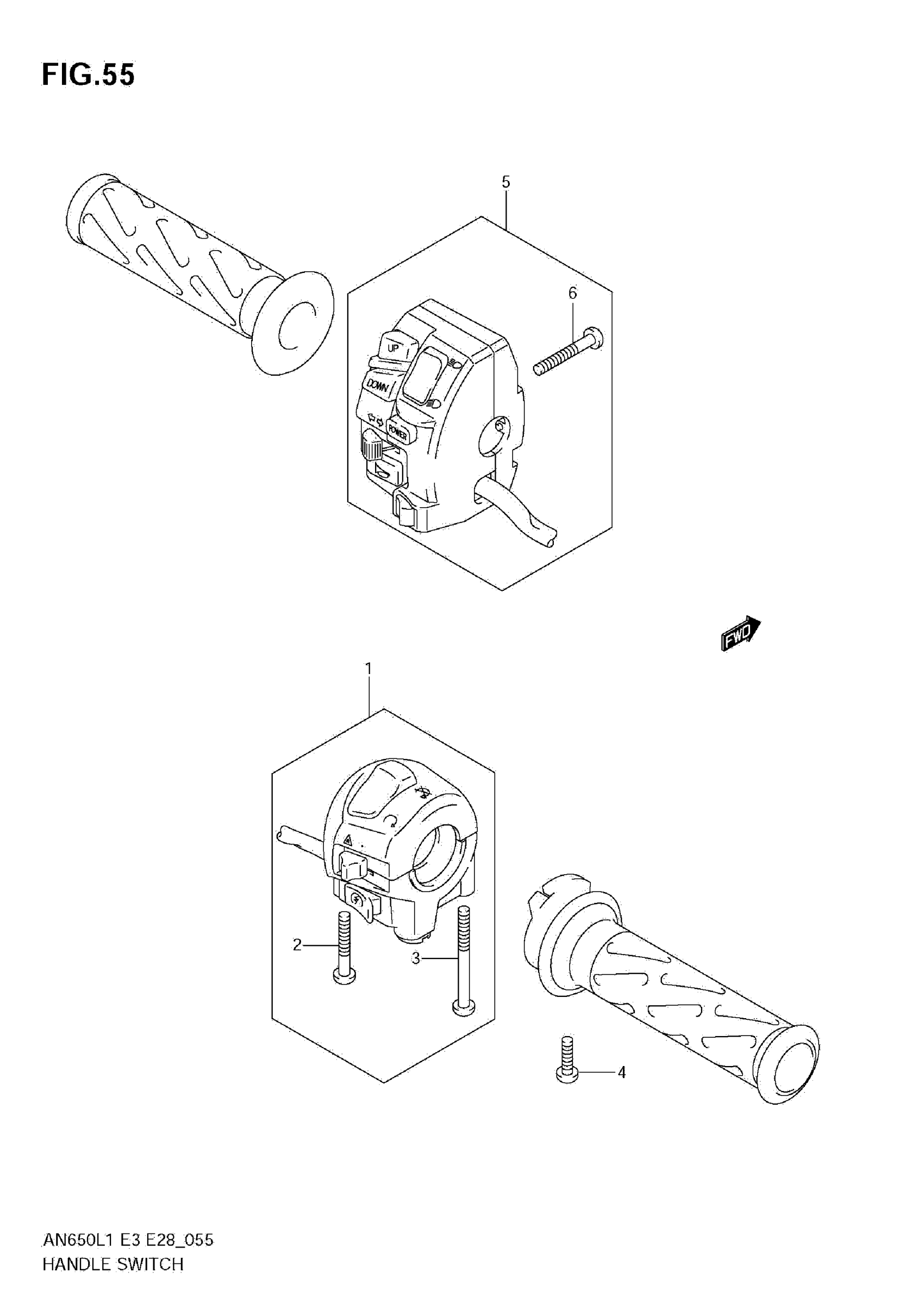 FIG.55

5

6

UP

DOWN

POWER

FWD

1

2

3

4

AN650L1 E3 E28_055
HANDLE SWITCH