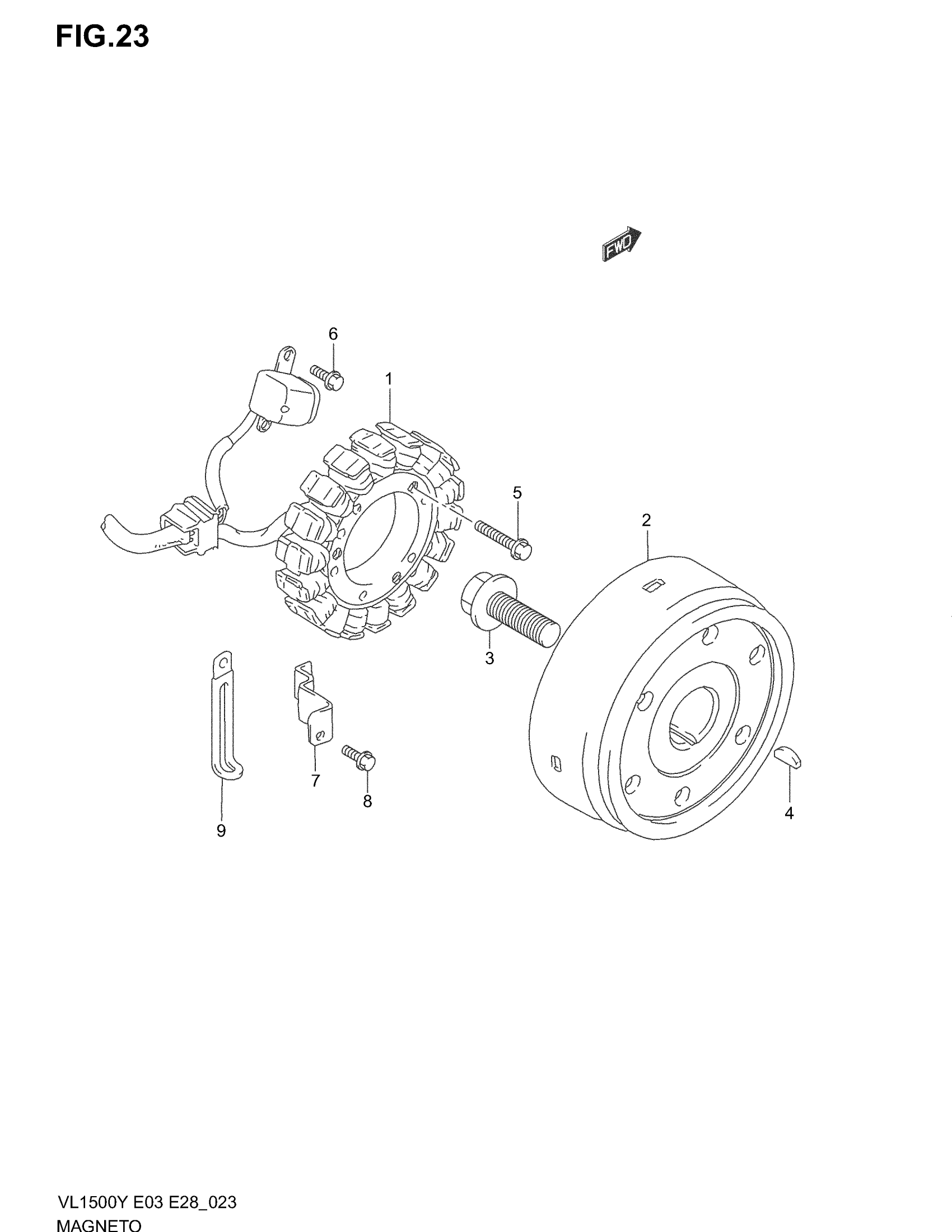 FIG.23

FWD

6

1

5

2

3

7

8

9

4

VL1500Y E03 E28_023
MAGNETO