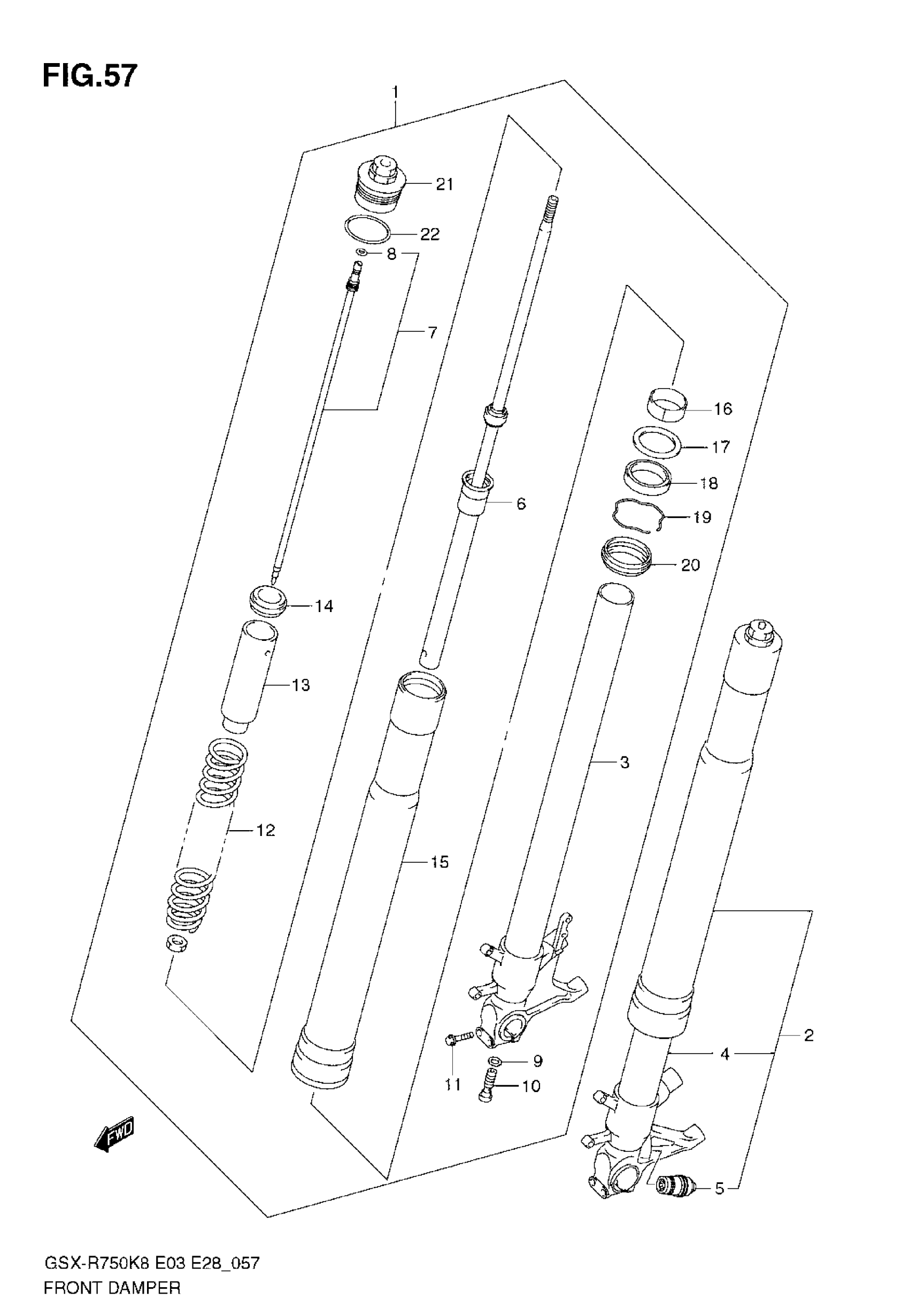 FIG.57

1

21

22

8

7

16

17

18

6

19

20

14

13

3

12

15

2

4

9

11

10

FWD

5

GSX-R750K8 E03 E28_057
FRONT DAMPER