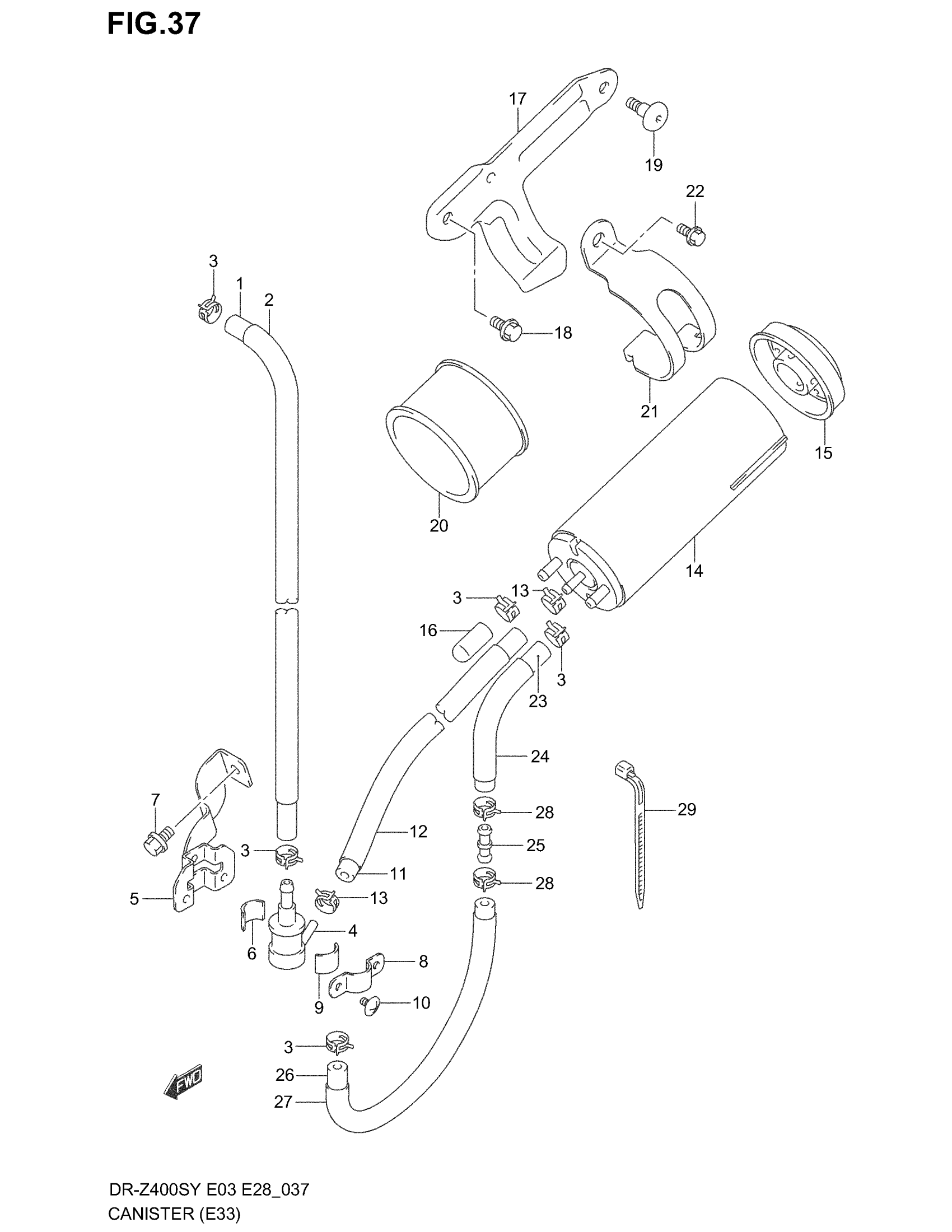 FIG.37

17

19

22

3

1

2

18

21

15

20

14

3

13

16

3

23

24

29

7

28

12

25

3

11

28

5

13

4

6

8

9

10

3

26

27

FWD

DR-Z400SY E03 E28_037
CANISTER (E33)