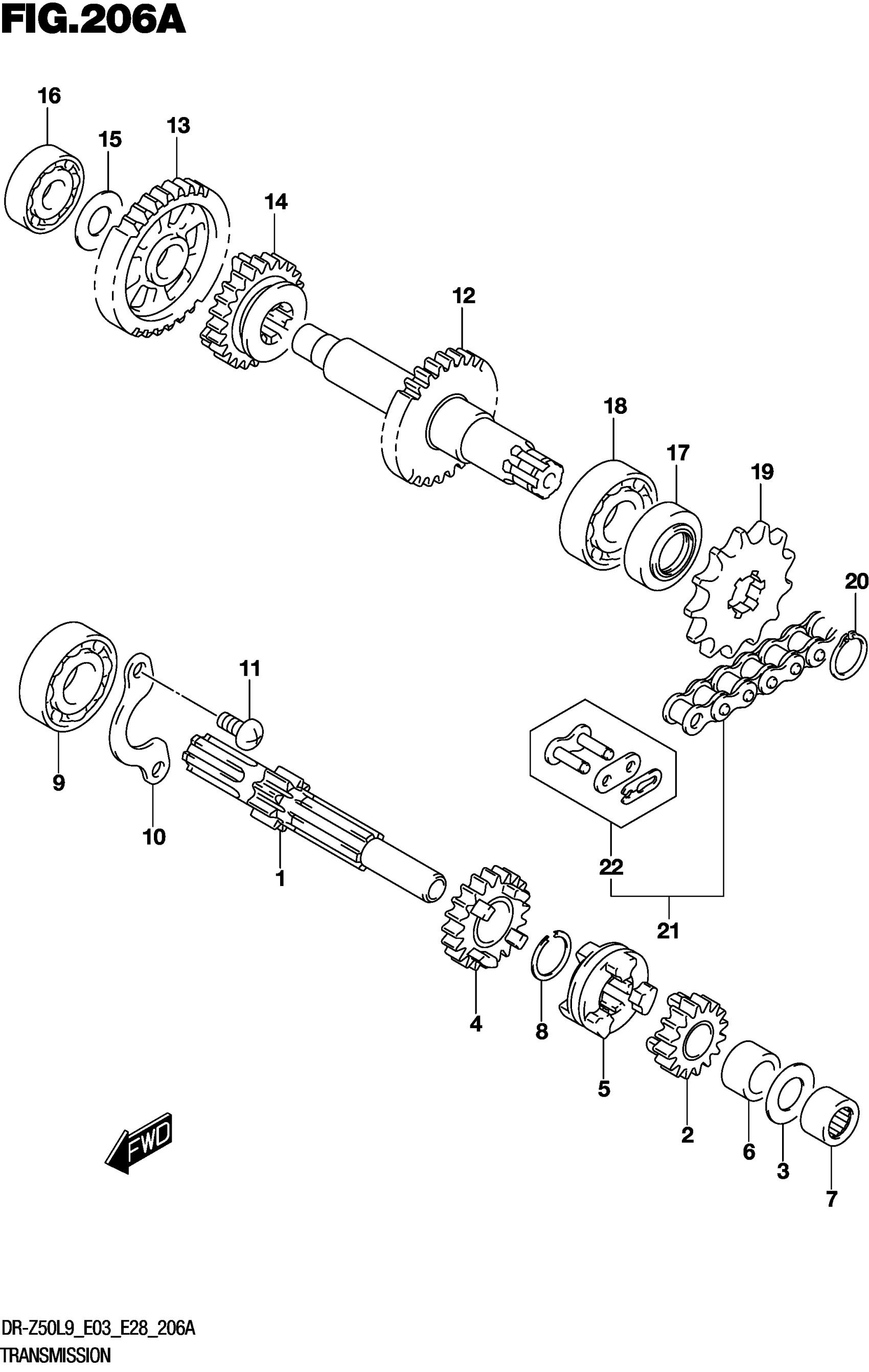 FIG.206A

16
15
13
14
12
18
17
19
20
11
9
10
1
22
21
4
8
5
2
6
3
7
FWD

DR-Z50L9_E03_E28_206A
TRANSMISSION