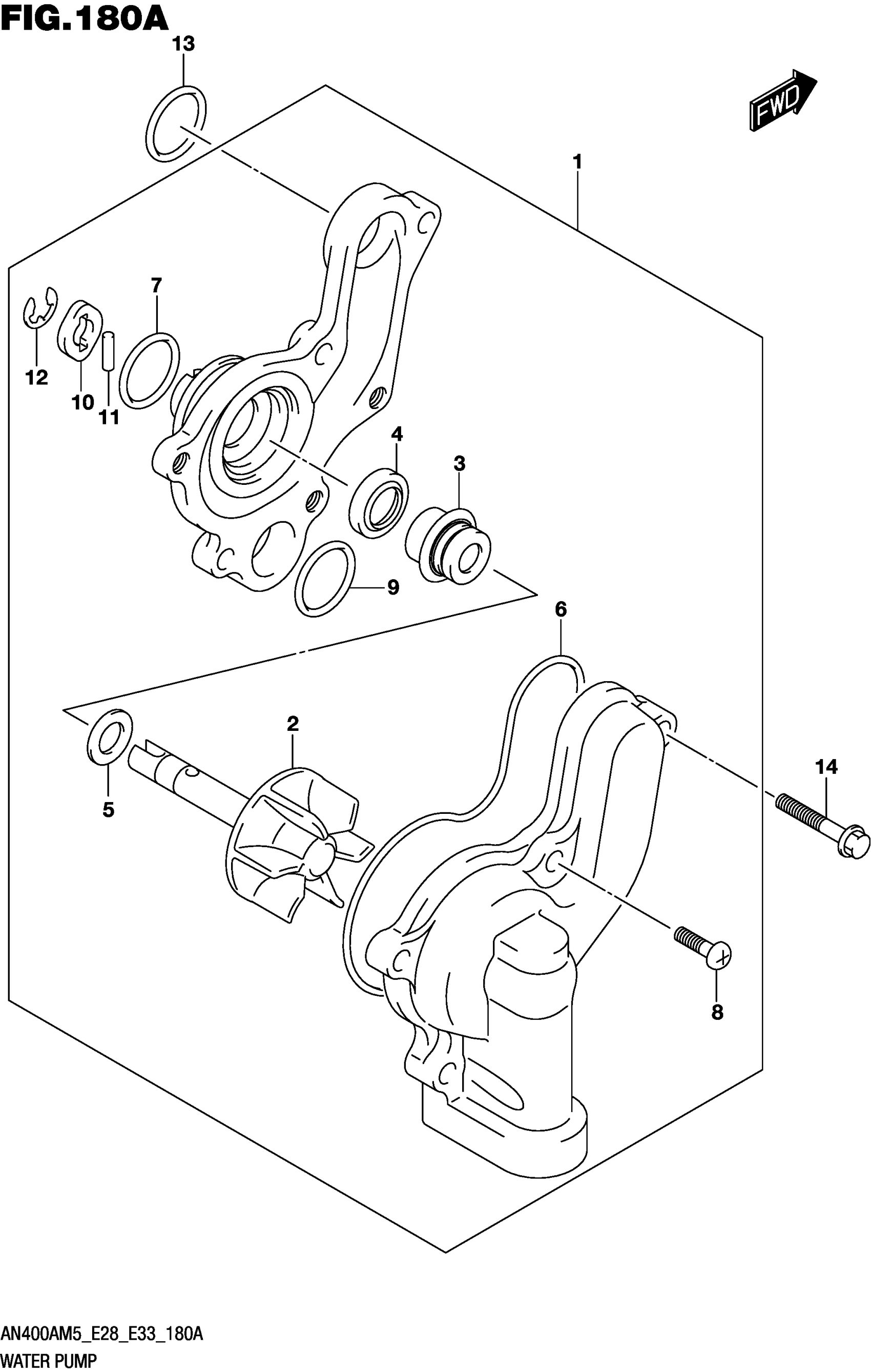 FIG.180A

13

FWD

1

7

12

10

11

4

3

9

6

2

5

14

8

AN400AM5_E28_E33_180A
WATER PUMP