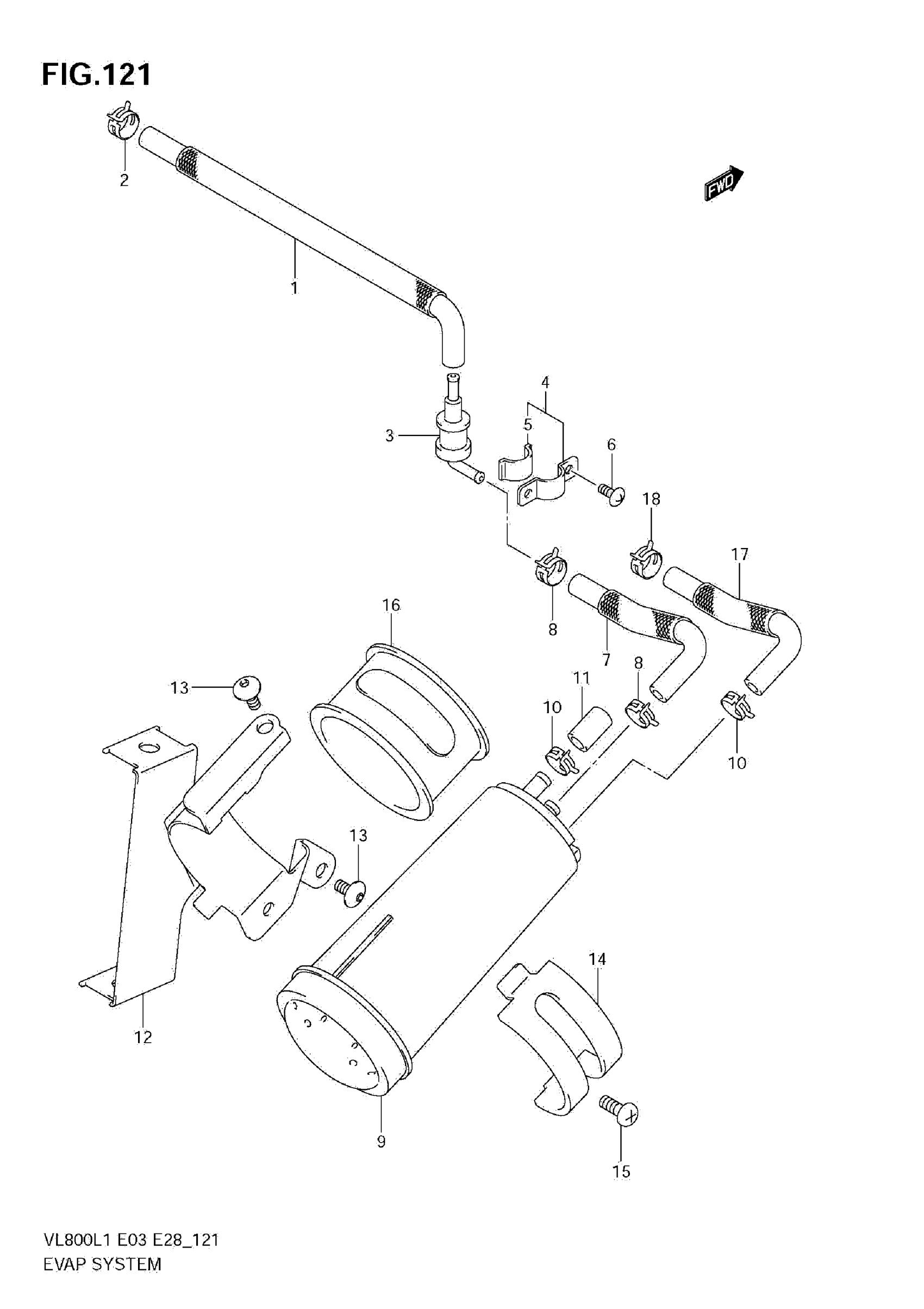 FIG.121

2

FWD

1

4

5

3

6

18

17

8

16

7

8

11

13

10

10

13

14

12

9

15

VL800L1 E03 E28_121
EVAP SYSTEM