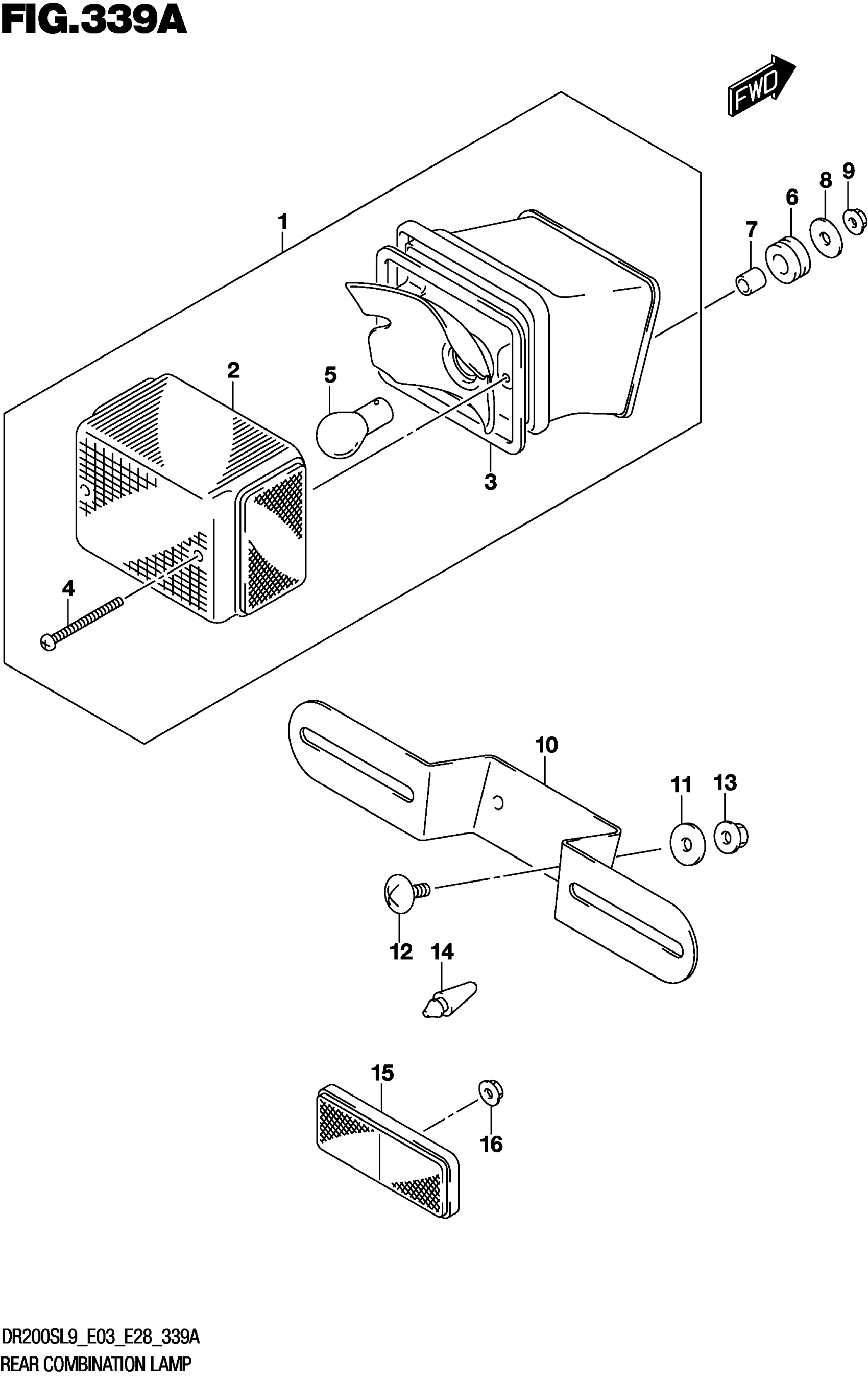 FIG.339A

FWD

1
2
3
4
5
6
7
8
9
10
11
12
13
14
15
16

DR200SL9_E03_E28_339A
REAR COMBINATION LAMP