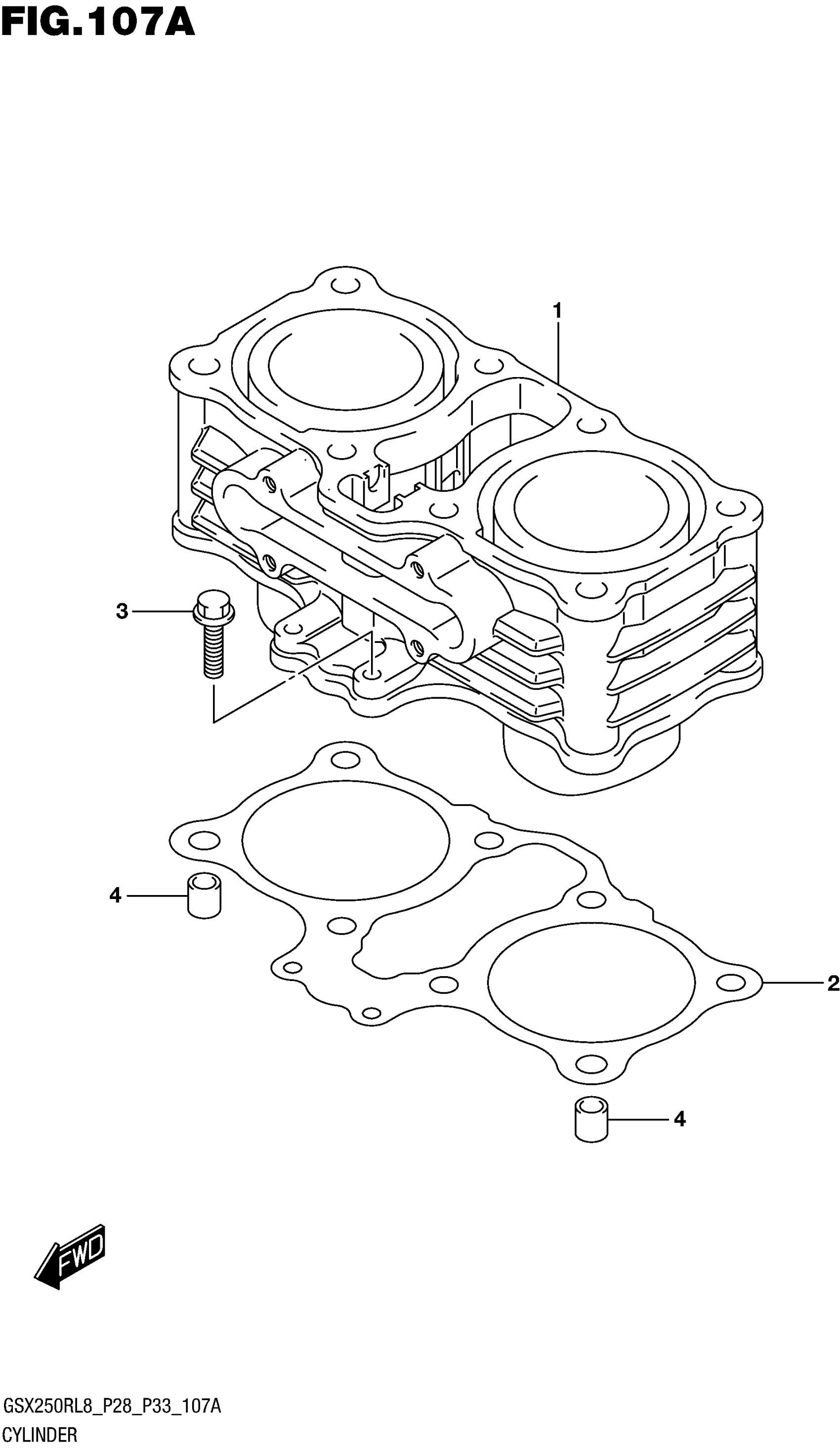 FIG.107A

1

3

4

2

4

FWD

GSX250RL8_P28_P33_107A
CYLINDER