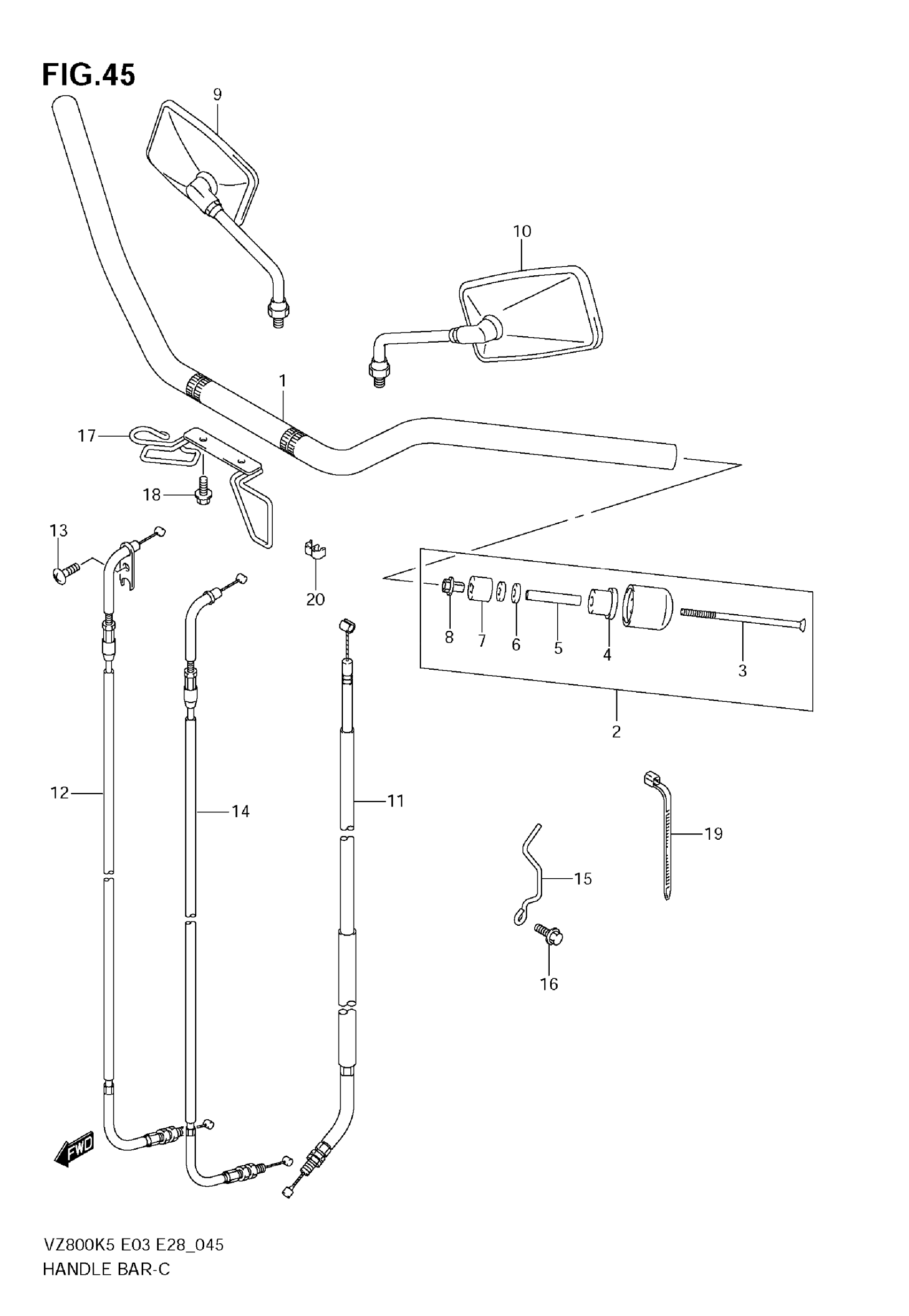 FIG.45

9
10
1
17
18
13
20
8
7
6
5
4
3
2
12
14
11
19
15
16
FWD

VZ800K5 E03 E28_045
HANDLE BAR-C