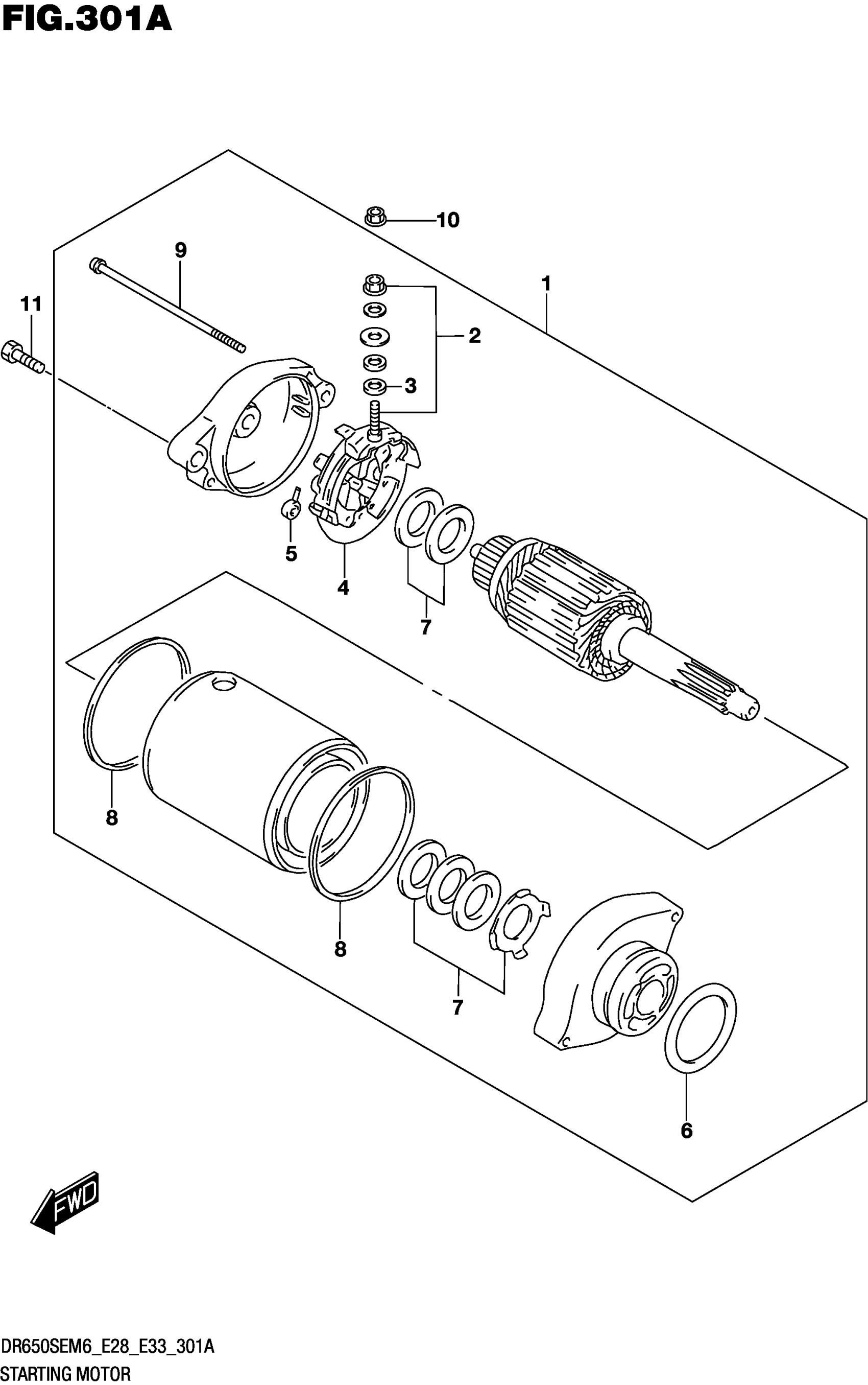 FIG.301A

10
9
1
11
2
3
5
4
7
8
8
7
6

FWD

DR650SEM6_E28_E33_301A
STARTING MOTOR