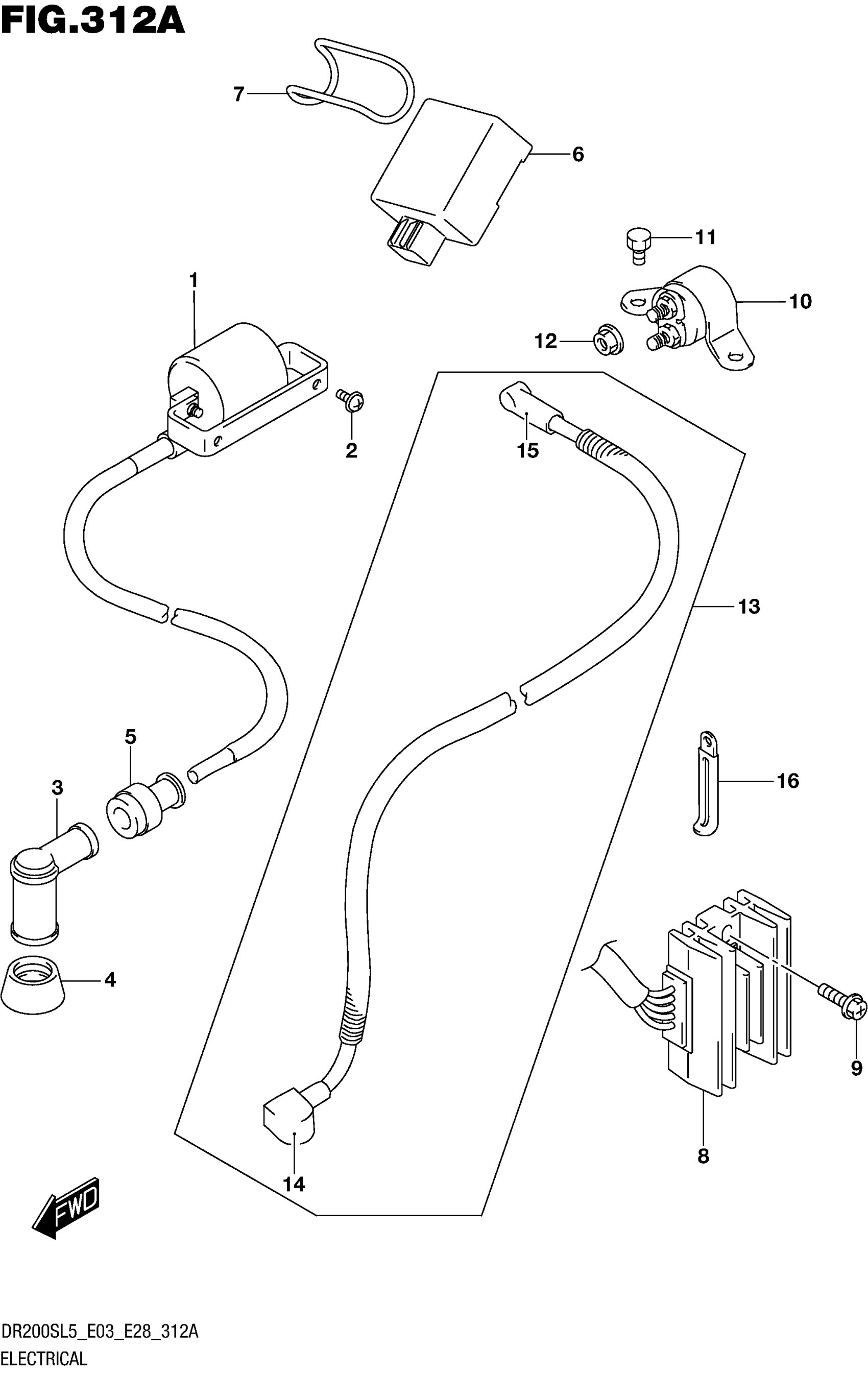 FIG.312A

7
6
11
1
10
12
2
15
13
5
3
16
4
9
8
14
FWD

DR200SL5_E03_E28_312A
ELECTRICAL