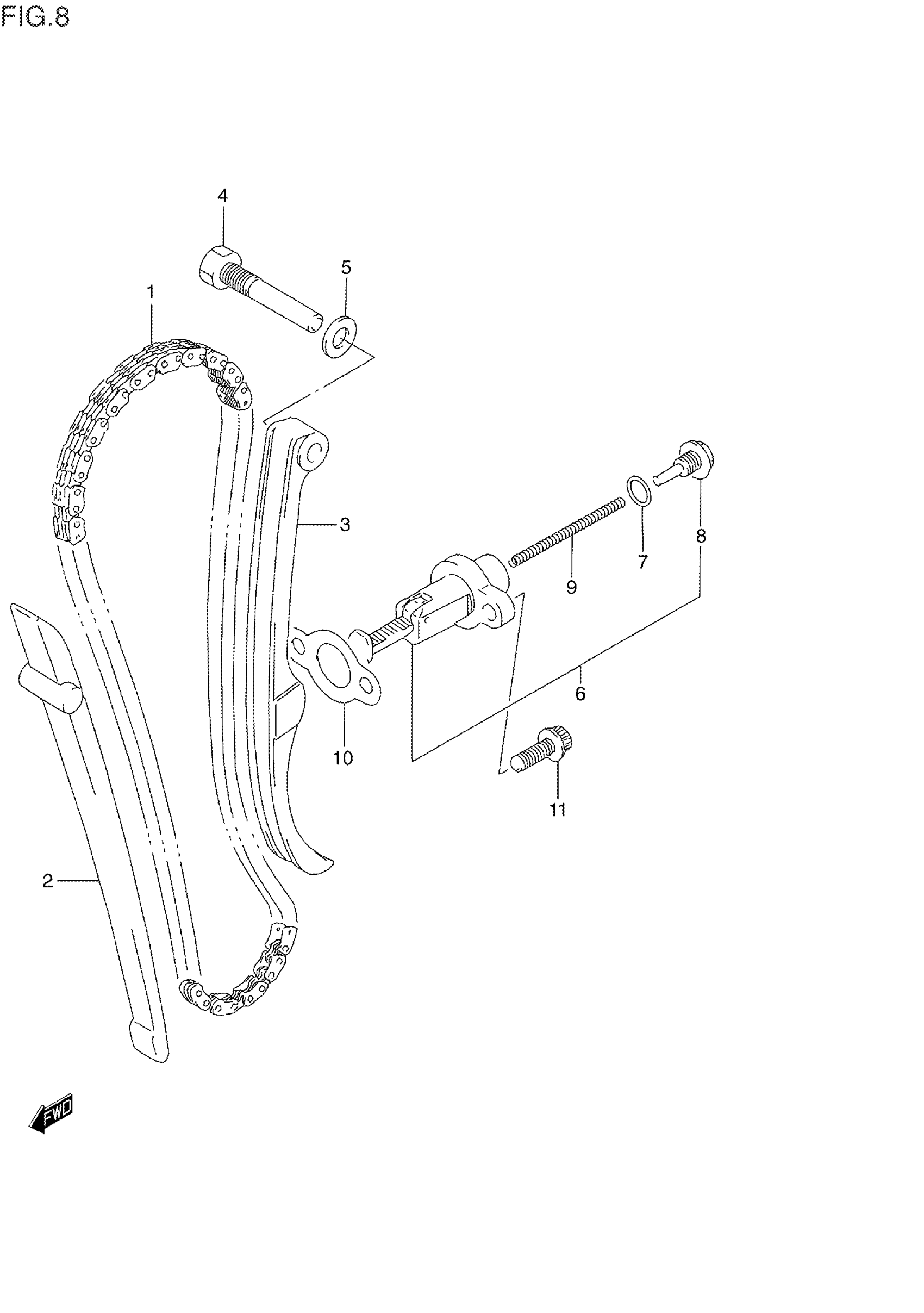 FIG.8

4

5

1

3

8

7

9

6

10

11

2

FWD